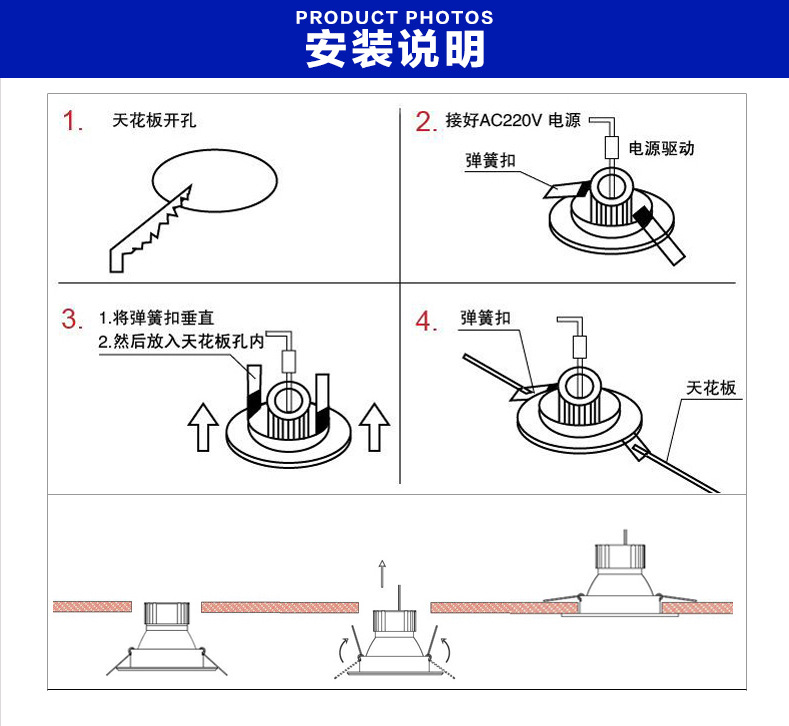 PRODUCT PHOTOS
安装说明

1. 天花板开孔

2. 接好AC220V 电源
电源驱动
弹簧扣

3. 1.将弹簧扣垂直
2.然后放入天花板孔内

4. 弹簧扣
天花板