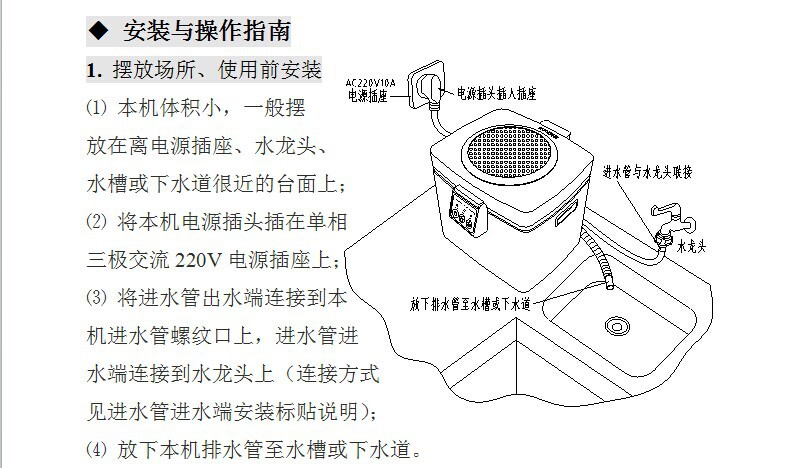 ◆ 安装与操作指南

1. 摆放场所、使用前安装

⑴ 本机体积小，一般摆放在离电源插座、水龙头、水槽或下水道很近的台面上；

⑵ 将本机电源插头插在单相三极交流 220V 电源插座上；

⑶ 将进水管出水端连接到本机进水管螺纹口上，进水管进水端连接到水龙头上（连接方式见进水管进水端安装标贴说明）；

⑷ 放下本机排水管至水槽或下水道。

AC220V10A
电源插座

电源插头插入插座

进水管与水龙头联接

水龙头

放下排水管至水槽或下水道