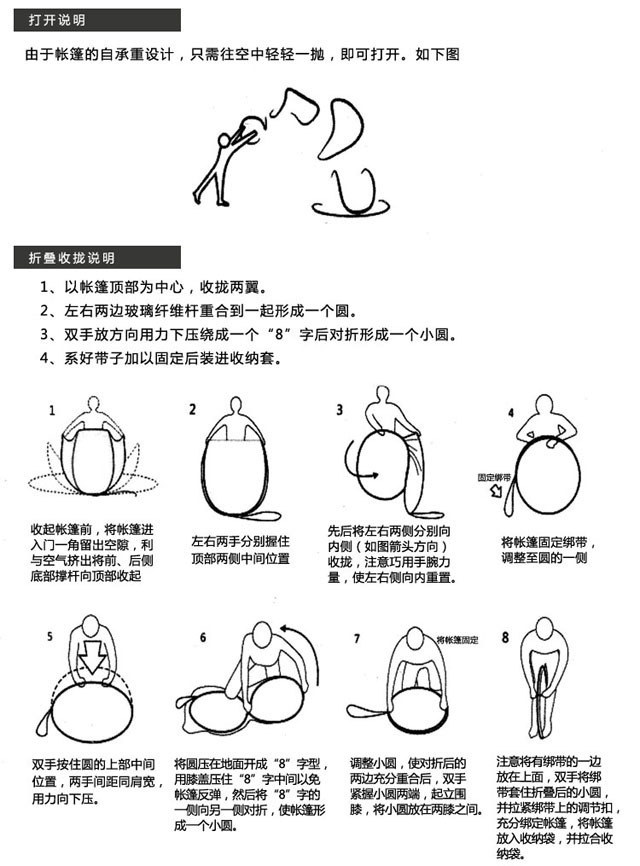 打开说明

由于帐篷的自承重设计，只需往空中轻轻一抛，即可打开。如下图

折叠收拢说明

1、以帐篷顶部为中心，收拢两翼。
2、左右两边玻璃纤维杆重合到一起形成一个圆。
3、双手放方向用力下压绕成一个“8”字后对折形成一个小圆。
4、系好带子加以固定后装进收纳套。

1

收起帐篷前，将帐篷进入门一角留出空隙，利与空气挤出将前、后侧底部撑杆向顶部收起

2

左右两手分别握住顶部两侧中间位置

3

先后将左右两侧分别向内侧（如图箭头方向）收拢，注意巧用手腕力量，使左右侧向内重置。

4

固定绑带

将帐篷固定绑带，调整至圆的一侧

5

双手按住圆的上部中间位置，两手间距同肩宽，用力向下压。

6

将圆压在地面开成“8”字型，用膝盖压住“8”字中间以免帐篷反弹，然后将“8”字的一侧向另一侧对折，使帐篷形成一个小圆。

7

将帐篷固定

调整小圆，使对折后的两边充分重合后，双手紧握小圆两端，起立围膝，将小圆放在两膝之间。

8

注意将有绑带的一边放在上面，双手将绑带套住折叠后的小圆，并拉紧绑带上的调节扣，充分绑定帐篷，将帐篷放入收纳袋，并拉合收纳袋。