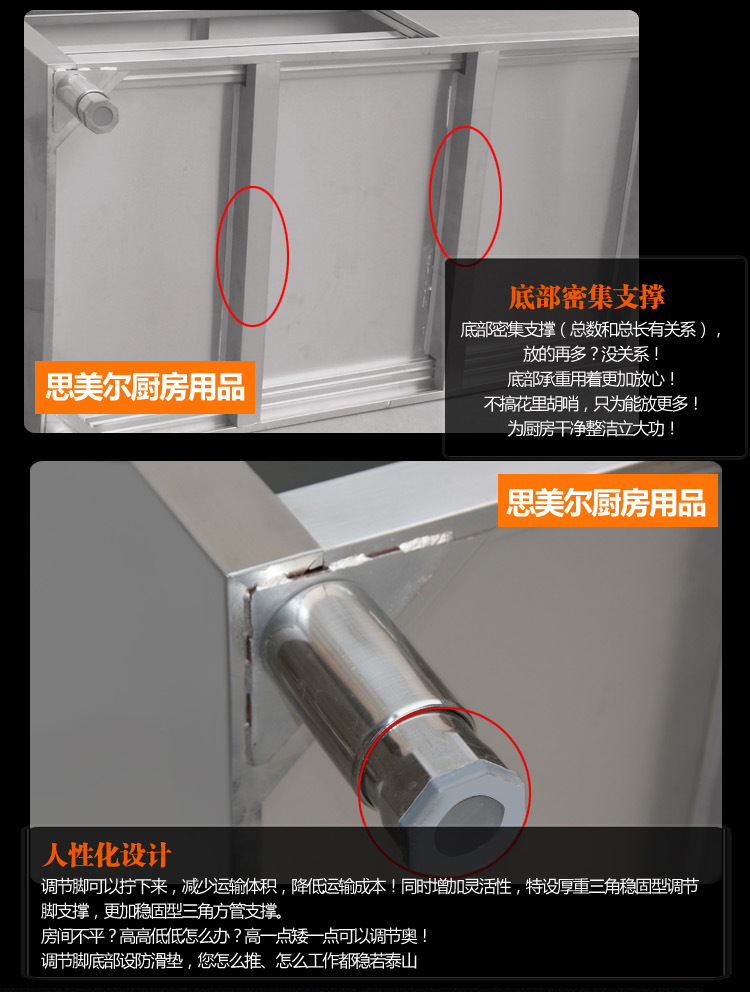 思美尔厨房用品

底部密集支撑

底部密集支撑（总数和总长有关系），
放的再多？没关系！
底部承重用着更加放心！
不搞花里胡哨，只为能放更多！
为厨房干净整洁立大功！

思美尔厨房用品

人性化设计

调节脚可以拧下来，减少运输体积，降低运输成本！同时增加灵活性，特设厚重三角稳固型调节脚支撑，更加稳固型三角方管支撑。
房间不平？高高低低怎么办？高一点矮一点可以调节奥！
调节脚底部设防滑垫，您怎么推、怎么工作都稳若泰山