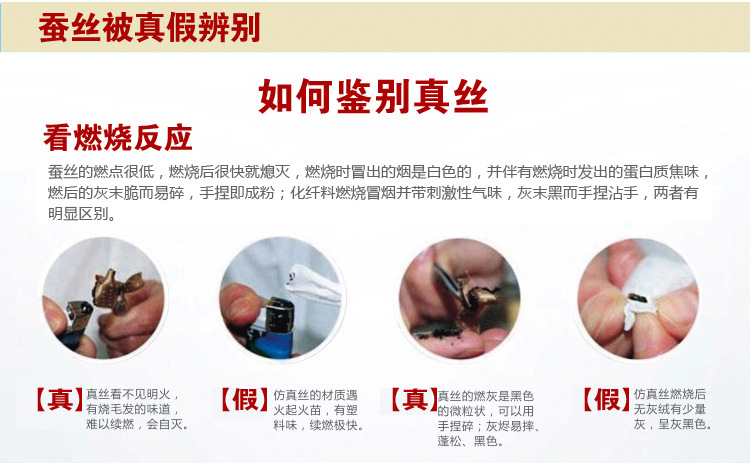 蚕丝被真假辨别

如何鉴别真丝

看燃烧反应

蚕丝的燃点很低，燃烧后很快就熄灭，燃烧时冒出的烟是白色的，并伴有燃烧时发出的蛋白质焦味，燃后的灰末脆而易碎，手捏即成粉；化纤料燃烧冒烟并带刺激性气味，灰末黑而手捏沾手，两者有明显区别。

【真】真丝看不见明火，有烧毛发的味道，难以续燃，会自灭。

【假】仿真丝的材质遇火起火苗，有塑料味，续燃极快。

【真】真丝的燃灰是黑色的微粒状，可以用手捏碎；灰烬易摔、蓬松、黑色。

【假】仿真丝燃烧后无灰绒有少量灰，呈灰黑色。