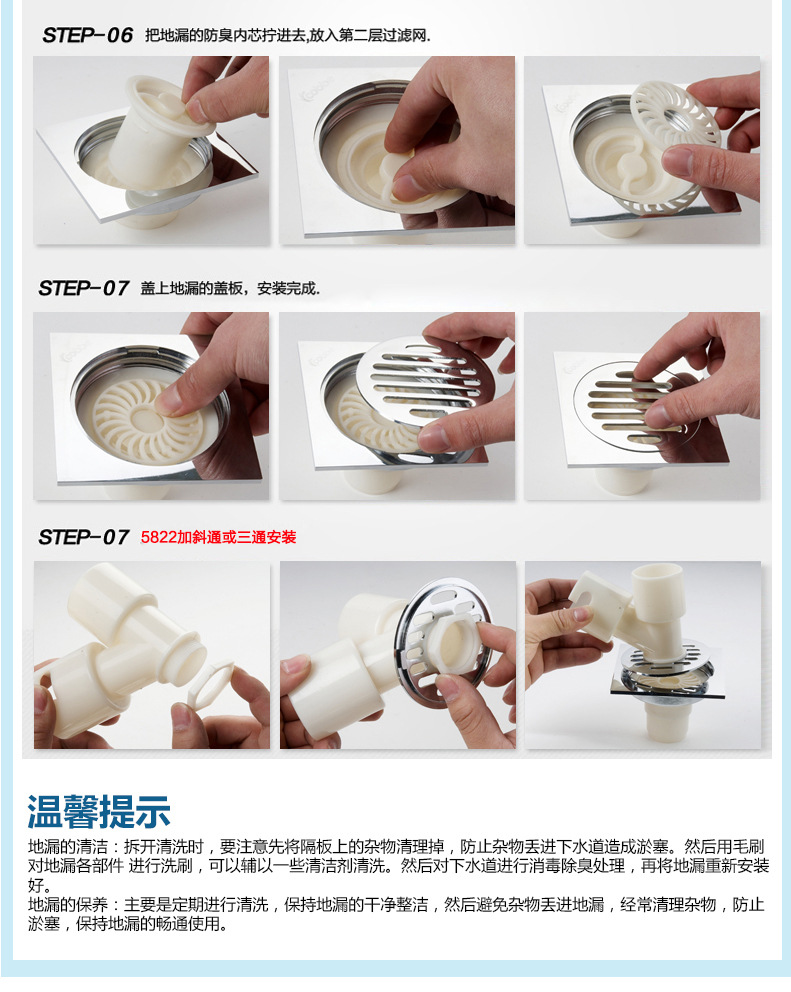 STEP-06 把地漏的防臭内芯拧进去,放入第二层过滤网.

STEP-07 盖上地漏的盖板，安装完成.

STEP-07 5822加斜通或三通安装

温馨提示

地漏的清洁：拆开清洗时，要注意先将隔板上的杂物清理掉，防止杂物丢进下水道造成淤塞。然后用毛刷对地漏各部件 进行洗刷，可以辅以一些清洁剂清洗。然后对下水道进行消毒除臭处理，再将地漏重新安装好。
地漏的保养：主要是定期进行清洗，保持地漏的干净整洁，然后避免杂物丢进地漏，经常清理杂物，防止淤塞，保持地漏的畅通使用。