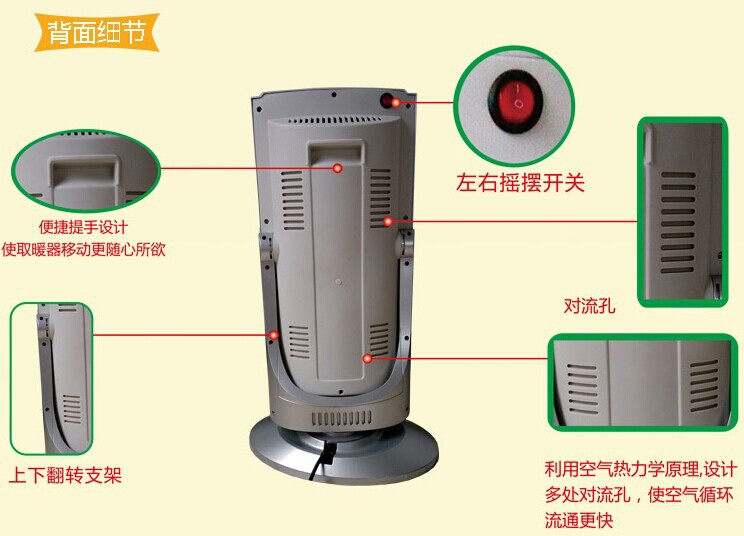 背面细节

便捷提手设计
使取暖器移动更随心所欲

左右摇摆开关

对流孔

上下翻转支架

利用空气热力学原理,设计多处对流孔，使空气循环流通更快