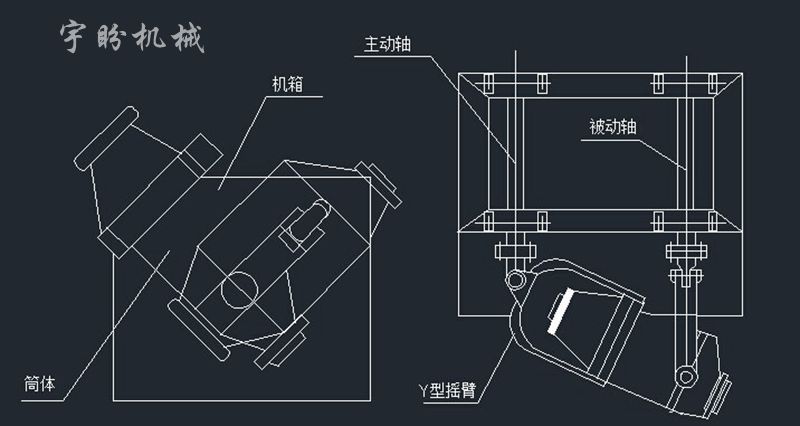 宇盼机械

机箱

筒体

主动轴

被动轴

Y型摇臂