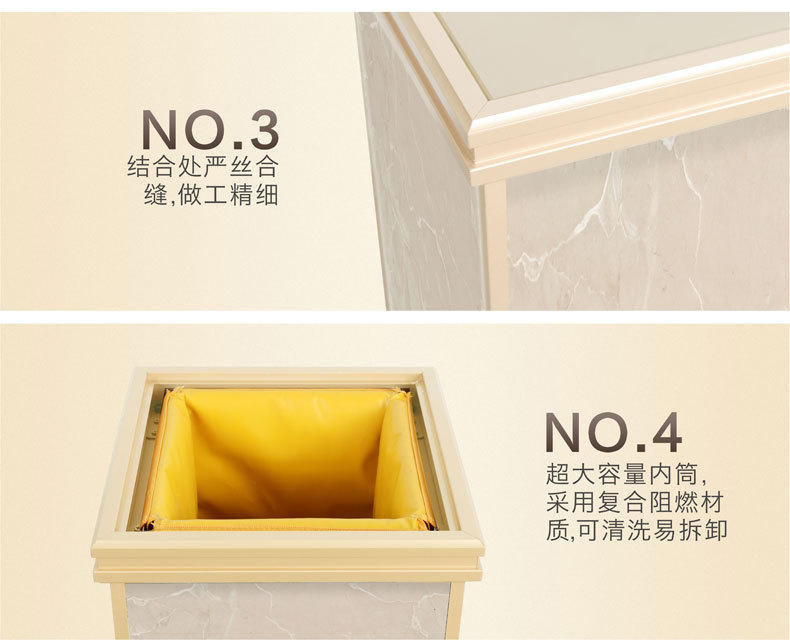 NO.3
结合处严丝合缝,做工精细

NO.4
超大容量内筒,采用复合阻燃材质,可清洗易拆卸