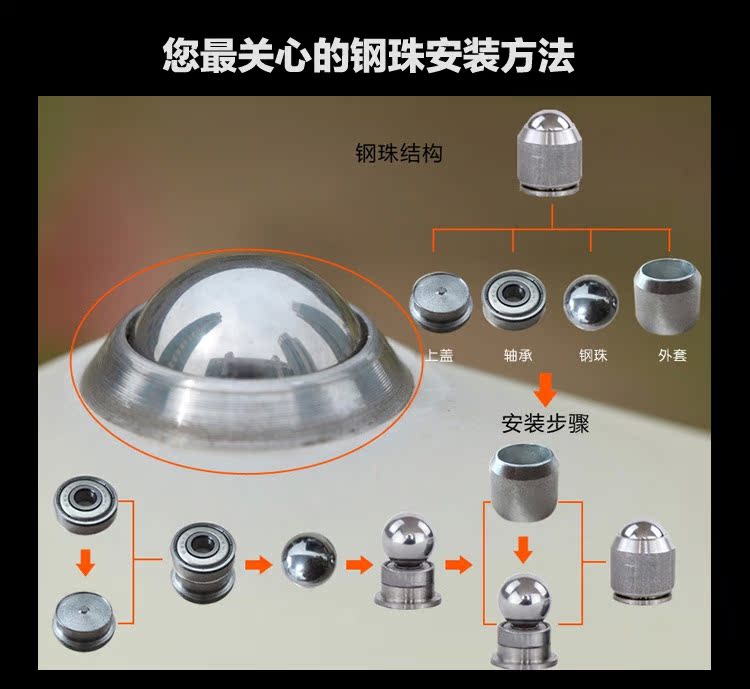 您最关心的钢珠安装方法

钢珠结构

上盖
轴承
钢珠
外套

安装步骤