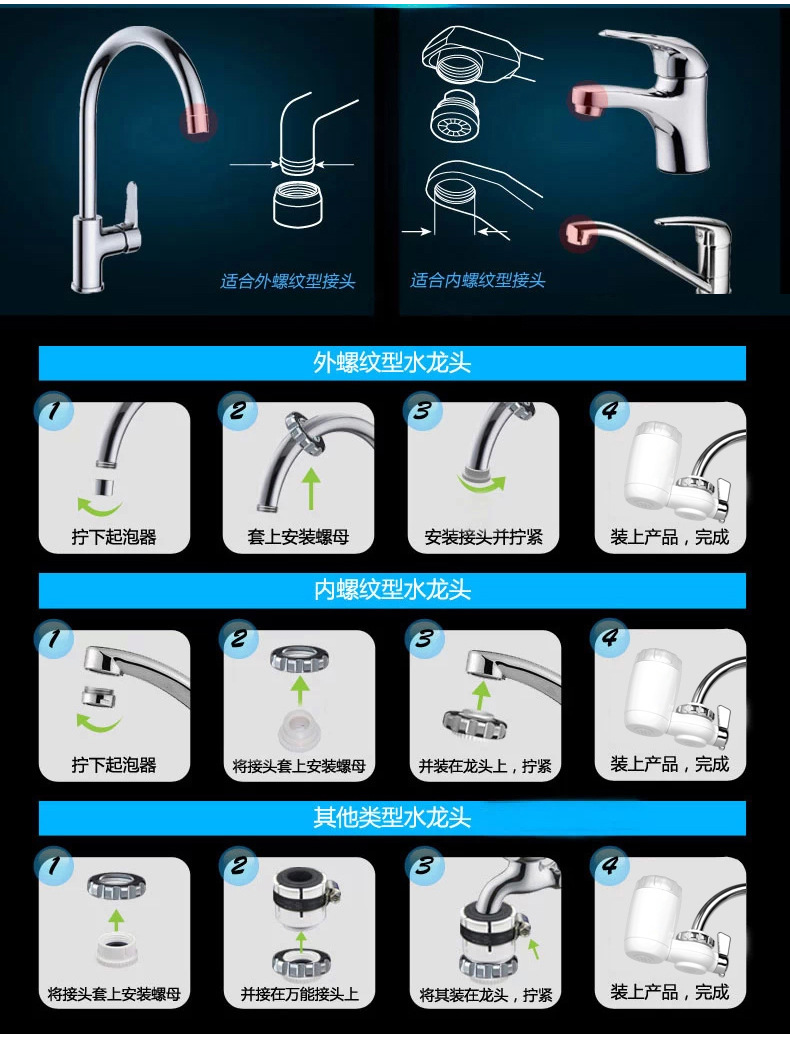 适合外螺纹型接头

适合内螺纹型接头

外螺纹型水龙头

1
拧下起泡器

2
套上安装螺母

3
安装接头并拧紧

4
装上产品，完成

内螺纹型水龙头

1
拧下起泡器

2
将接头套上安装螺母

3
并装在龙头上，拧紧

4
装上产品，完成

其他类型水龙头

1
将接头套上安装螺母

2
并接在万能接头上

3
将其装在龙头，拧紧

4
装上产品，完成