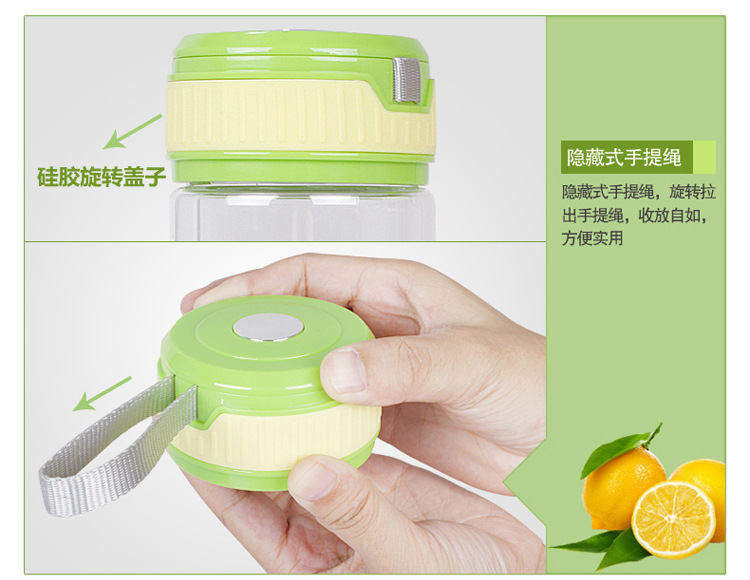 硅胶旋转盖子

隐藏式手提绳

隐藏式手提绳，旋转拉出手提绳，收放自如，方便实用