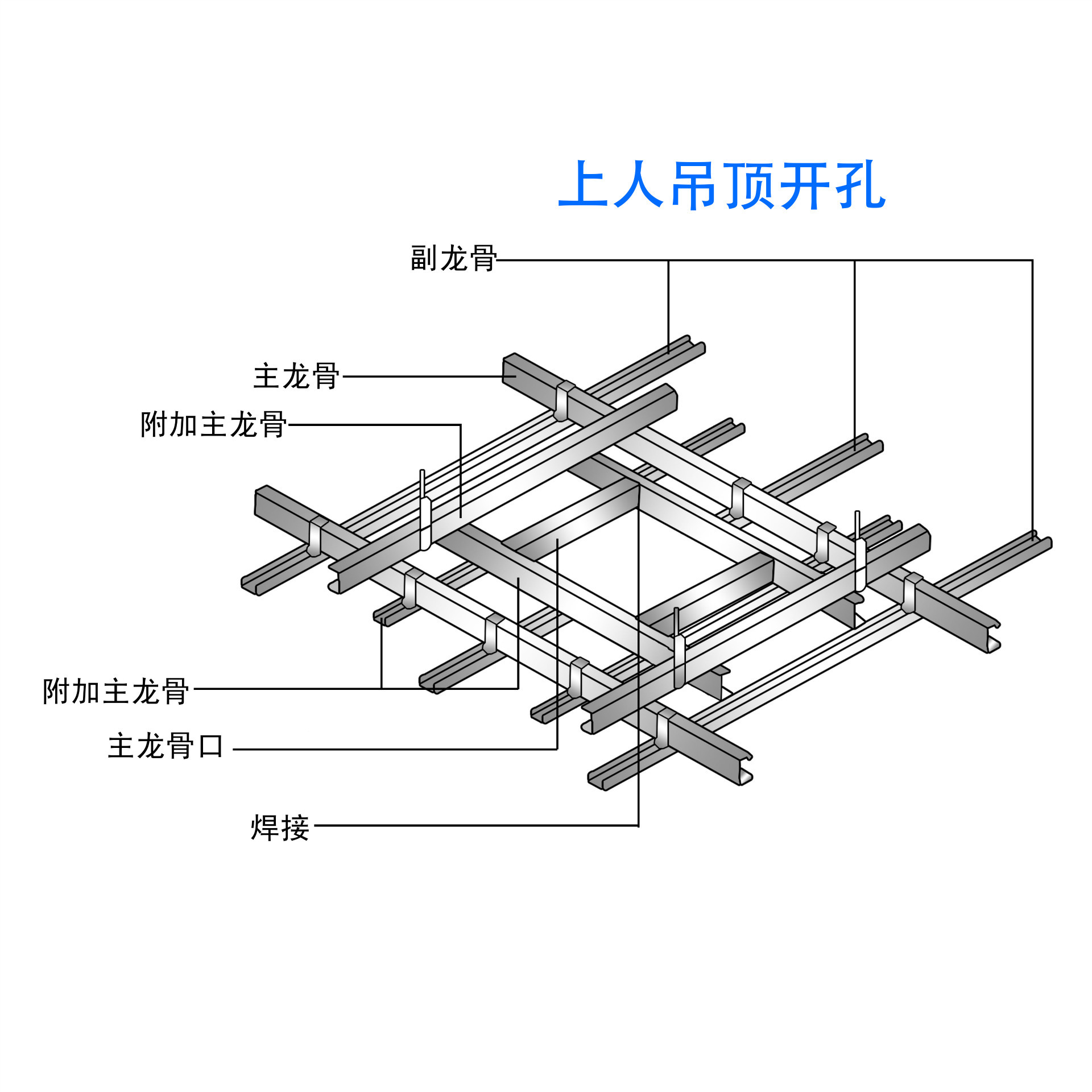 上人吊顶开孔

副龙骨

主龙骨

附加主龙骨

附加主龙骨

主龙骨口

焊接