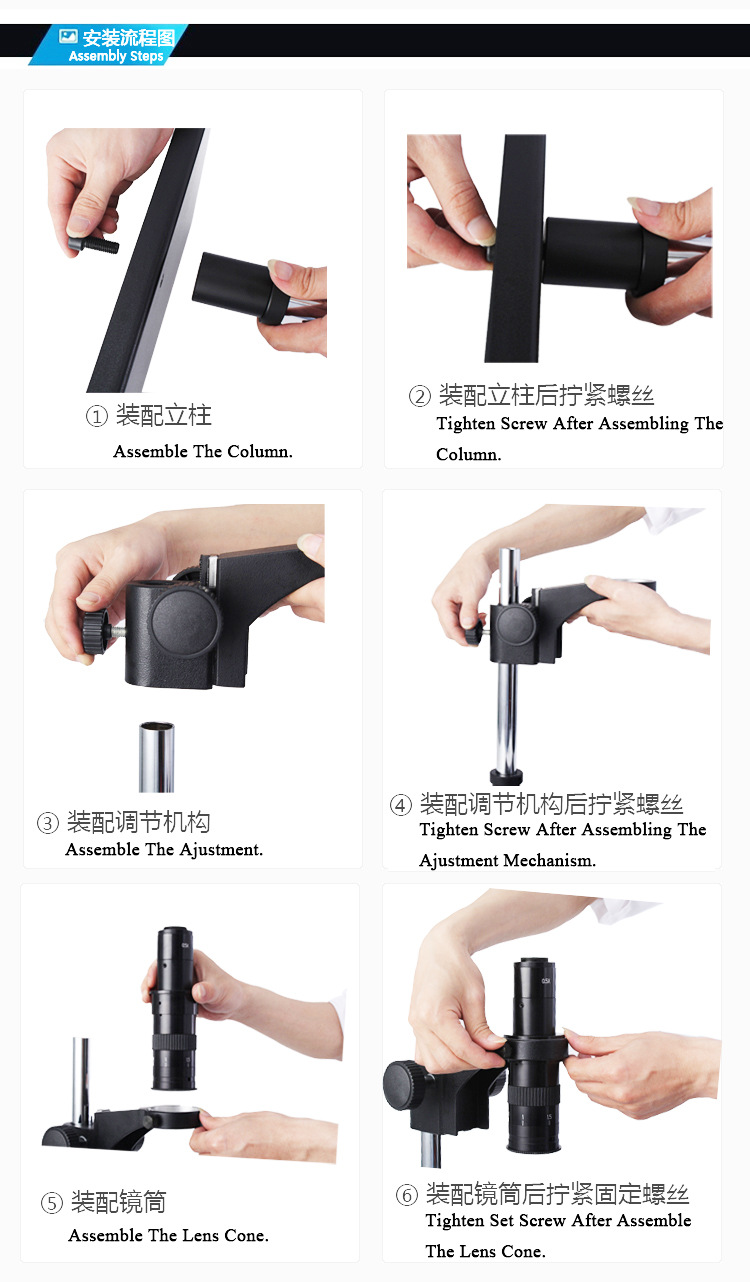 安装流程图
Assembly Steps

① 装配立柱
Assemble The Column.

② 装配立柱后拧紧螺丝
Tighten Screw After Assembling The Column.

③ 装配调节机构
Assemble The Ajustment.

④ 装配调节机构后拧紧螺丝
Tighten Screw After Assembling The Ajustment Mechanism.

⑤ 装配镜筒
Assemble The Lens Cone.

⑥ 装配镜筒后拧紧固定螺丝
Tighten Set Screw After Assemble The Lens Cone.