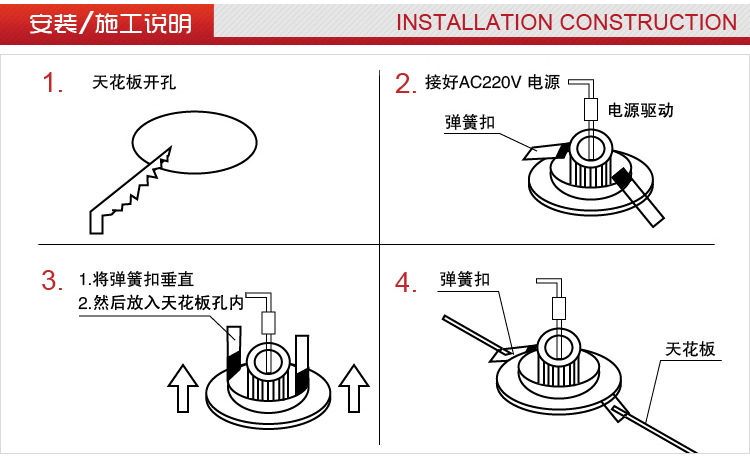 安装/施工说明

INSTALLATION CONSTRUCTION

1. 天花板开孔

2. 接好AC220V 电源

电源驱动

弹簧扣

3. 1.将弹簧扣垂直
2.然后放入天花板孔内

4. 弹簧扣

天花板