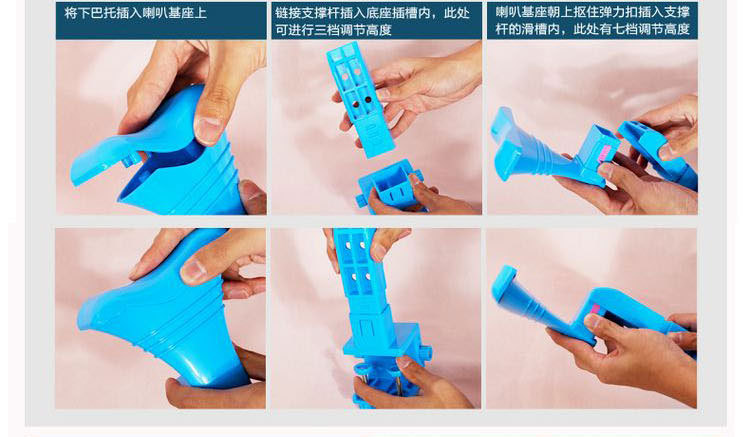 将下巴托插入喇叭基座上

链接支撑杆插入底座插槽内，此处可进行三档调节高度

喇叭基座朝上抠住弹力扣插入支撑杆的滑槽内，此处有七档调节高度