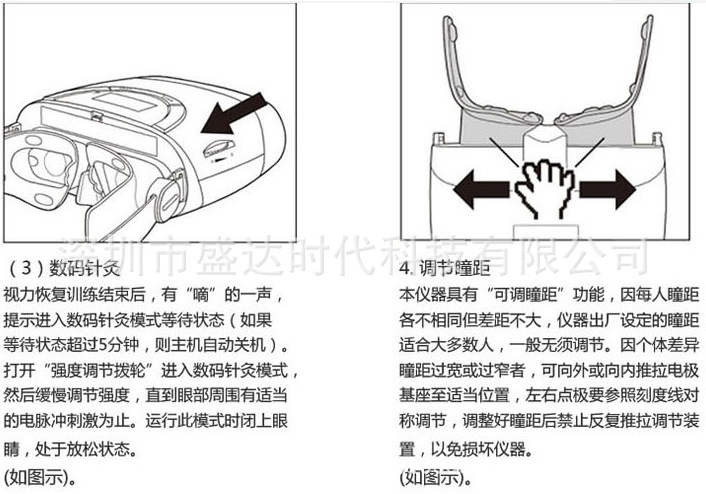 深圳市盛达时代科技有限公司

（3）数码针灸

视力恢复训练结束后，有“嘀”的一声，提示进入数码针灸模式等待状态（如果等待状态超过5分钟，则主机自动关机）。打开“强度调节拨轮”进入数码针灸模式，然后缓慢调节强度，直到眼部周围有适当的电脉冲刺激为止。运行此模式时闭上眼睛，处于放松状态。

(如图示)。

4. 调节瞳距

本仪器具有“可调瞳距”功能，因每人瞳距各不相同但差距不大，仪器出厂设定的瞳距适合大多数人，一般无须调节。因个体差异瞳距过宽或过窄者，可向外或向内推拉电极基座至适当位置，左右点极要参照刻度线对称调节，调整好瞳距后禁止反复推拉调节装置，以免损坏仪器。

(如图示)。