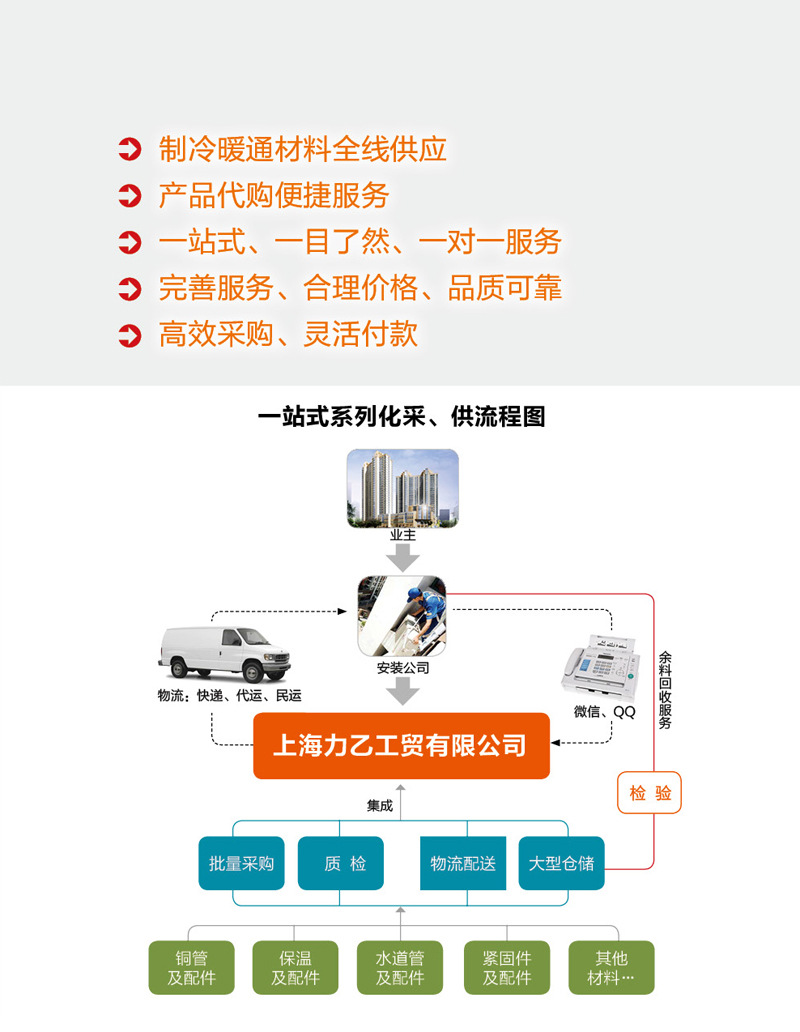 制冷暖通材料全线供应
产品代购便捷服务
一站式、一目了然、一对一服务
完善服务、合理价格、品质可靠
高效采购、灵活付款

一站式系列化采、供流程图

业主

安装公司

物流：快递、代运、民运

微信、QQ

余料回收服务

上海力乙工贸有限公司

检 验

集成

批量采购
质 检
物流配送
大型仓储

铜管及配件
保温及配件
水道管及配件
紧固件及配件
其他材料…