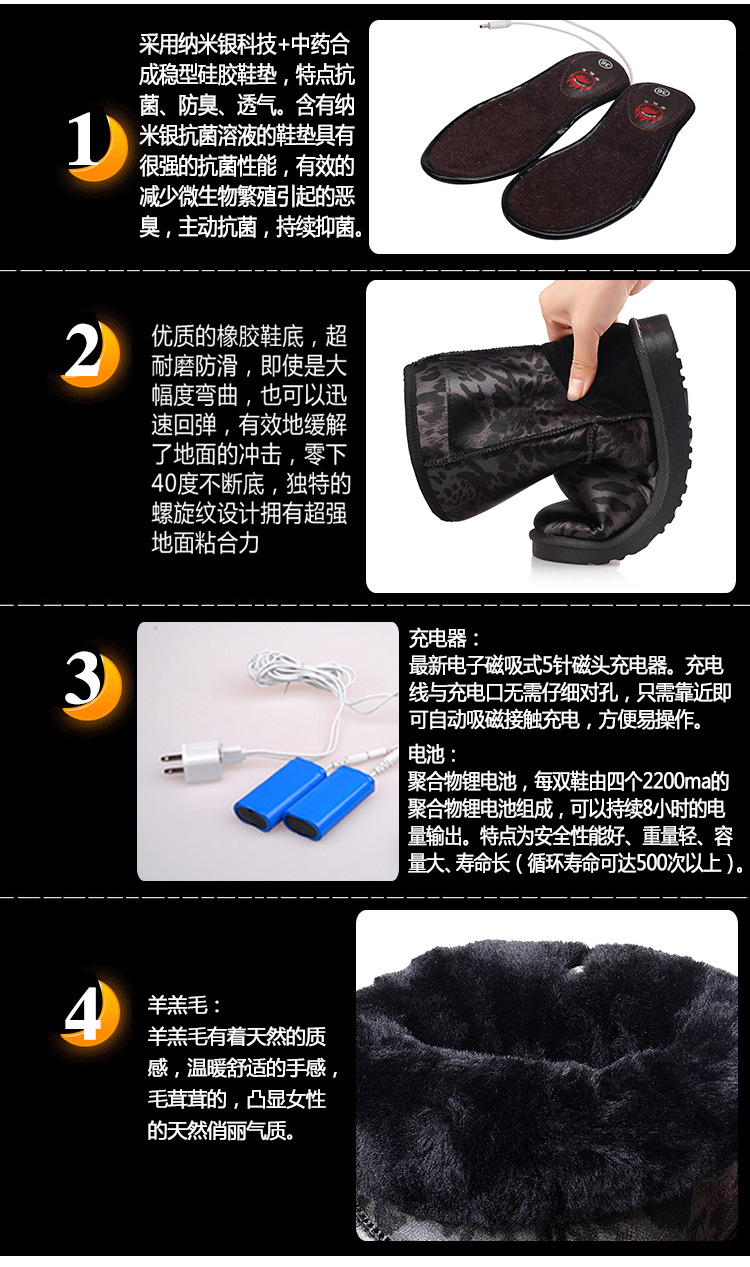 1

采用纳米银科技+中药合成稳型硅胶鞋垫，特点抗菌、防臭、透气。含有纳米银抗菌溶液的鞋垫具有很强的抗菌性能，有效的减少微生物繁殖引起的恶臭，主动抗菌，持续抑菌。

2

优质的橡胶鞋底，超耐磨防滑，即使是大幅度弯曲，也可以迅速回弹，有效地缓解了地面的冲击，零下40度不断底，独特的螺旋纹设计拥有超强地面粘合力

3

充电器：
最新电子磁吸式5针磁头充电器。充电线与充电口无需仔细对孔，只需靠近即可自动吸磁接触充电，方便易操作。

电池：
聚合物锂电池，每双鞋由四个2200ma的聚合物锂电池组成，可以持续8小时的电量输出。特点为安全性能好、重量轻、容量大、寿命长（循环寿命可达500次以上）。

4

羊羔毛：
羊羔毛有着天然的质感，温暖舒适的手感，毛茸茸的，凸显女性的天然俏丽气质。