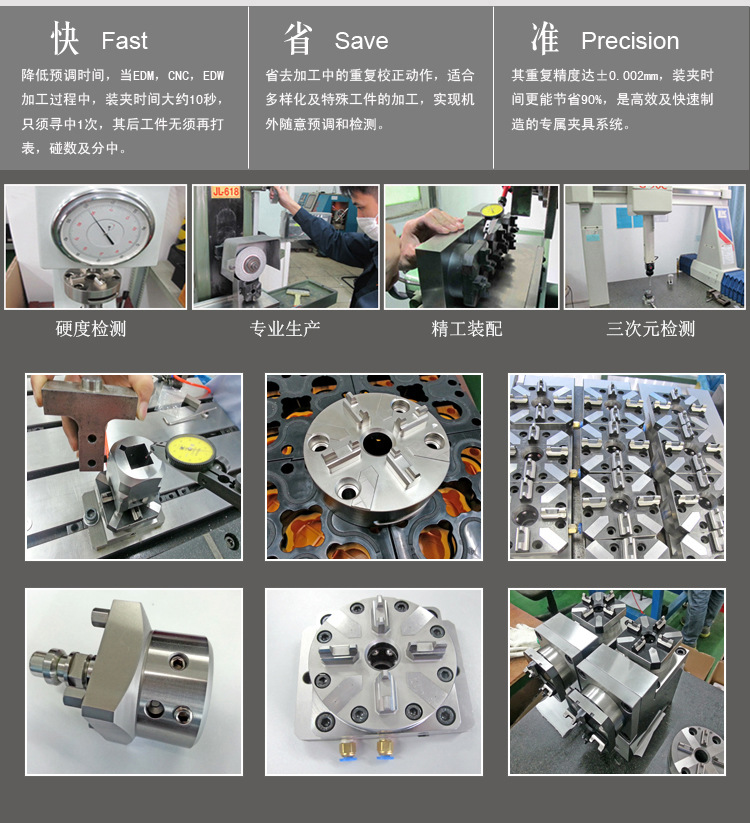 快 Fast

降低预调时间，当EDM，CNC，EDW加工过程中，装夹时间大约10秒，只须寻中1次，其后工件无须再打表，碰数及分中。

省 Save

省去加工中的重复校正动作，适合多样化及特殊工件的加工，实现机外随意预调和检测。

准 Precision

其重复精度达±0.002mm，装夹时间更能节省90%，是高效及快速制造的专属夹具系统。

JL-618

硬度检测

专业生产

精工装配

三次元检测