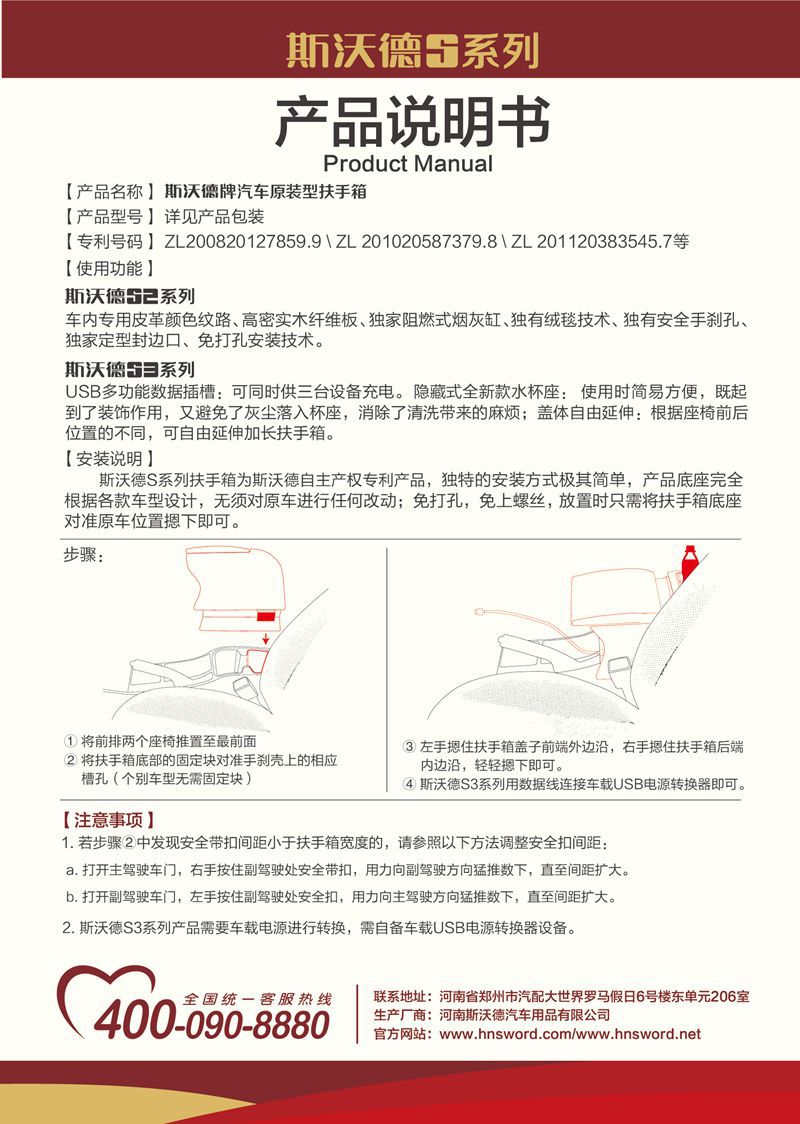 斯沃德S系列

产品说明书
Product Manual

【产品名称】斯沃德牌汽车原装型扶手箱
【产品型号】详见产品包装
【专利号码】ZL200820127859.9 \ ZL 201020587379.8 \ ZL 201120383545.7等
【使用功能】

斯沃德S2系列
车内专用皮革颜色纹路、高密实木纤维板、独家阻燃式烟灰缸、独有绒毯技术、独有安全手刹孔、独家定型封边口、免打孔安装技术。

斯沃德S3系列
USB多功能数据插槽：可同时供三台设备充电。隐藏式全新款水杯座：使用时简易方便，既起到了装饰作用，又避免了灰尘落入杯座，消除了清洗带来的麻烦；盖体自由延伸：根据座椅前后位置的不同，可自由延伸加长扶手箱。

【安装说明】
斯沃德S系列扶手箱为斯沃德自主产权专利产品，独特的安装方式极其简单，产品底座完全根据各款车型设计，无须对原车进行任何改动；免打孔，免上螺丝，放置时只需将扶手箱底座对准原车位置摁下即可。

步骤：

① 将前排两个座椅推置至最前面
② 将扶手箱底部的固定块对准手刹壳上的相应槽孔（个别车型无需固定块）

③ 左手摁住扶手箱盖子前端外边沿，右手摁住扶手箱后端内边沿，轻轻摁下即可。
④ 斯沃德S3系列用数据线连接车载USB电源转换器即可。

【注意事项】
1. 若步骤②中发现安全带扣间距小于扶手箱宽度的，请参照以下方法调整安全扣间距：
a. 打开主驾驶车门，右手按住副驾驶处安全带扣，用力向副驾驶方向猛推数下，直至间距扩大。
b. 打开副驾驶车门，左手按住副驾驶处安全扣，用力向主驾驶方向猛推数下，直至间距扩大。

2. 斯沃德S3系列产品需要车载电源进行转换，需自备车载USB电源转换器设备。

全国统一客服热线
400-090-8880

联系地址：河南省郑州市汽配大世界罗马假日6号楼东单元206室
生产厂商：河南斯沃德汽车用品有限公司
官方网站：www.hnsword.com/www.hnsword.net