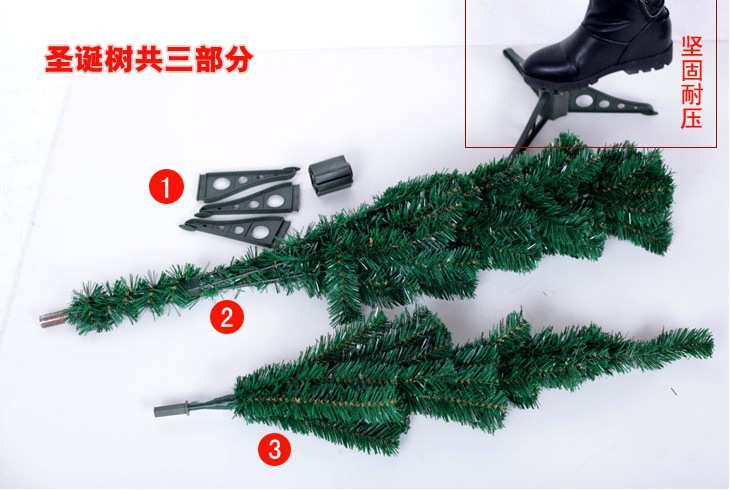 圣诞树共三部分

坚固耐压

1

2

3