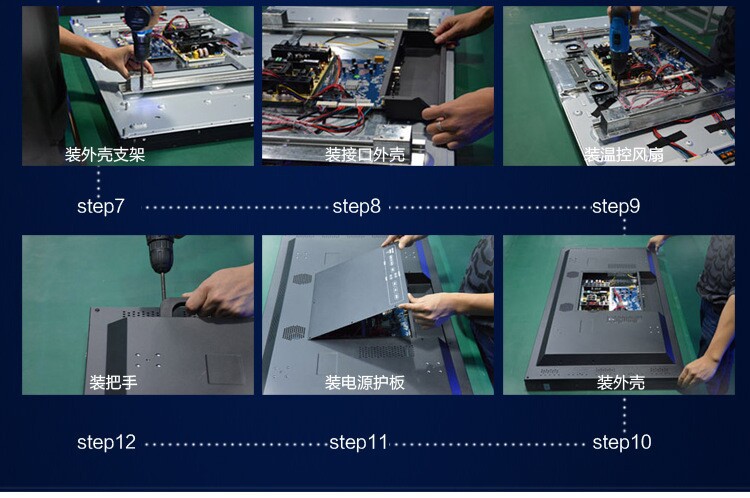 装外壳支架

装接口外壳

装温控风扇

step7

step8

step9

装把手

装电源护板

装外壳

step12

step11

step10