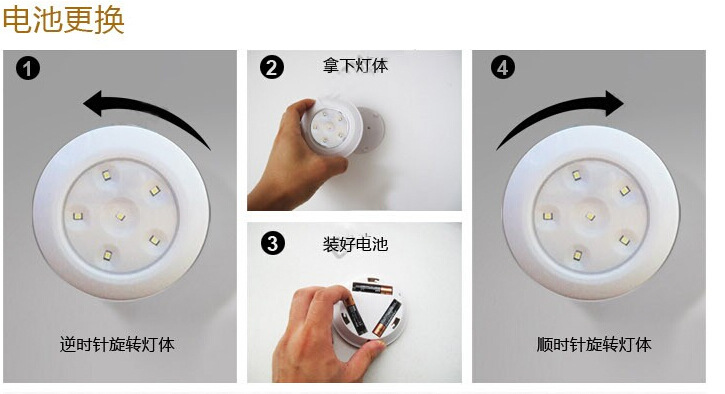 电池更换

1

逆时针旋转灯体

2 拿下灯体

3 装好电池

4

顺时针旋转灯体