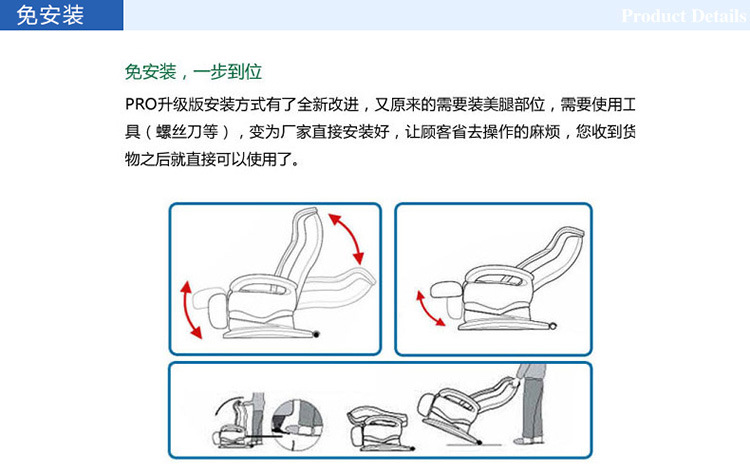 免安装

Product Details

免安装，一步到位

PRO升级版安装方式有了全新改进，又原来的需要装美腿部位，需要使用工具（螺丝刀等），变为厂家直接安装好，让顾客省去操作的麻烦，您收到货物之后就直接可以使用了。