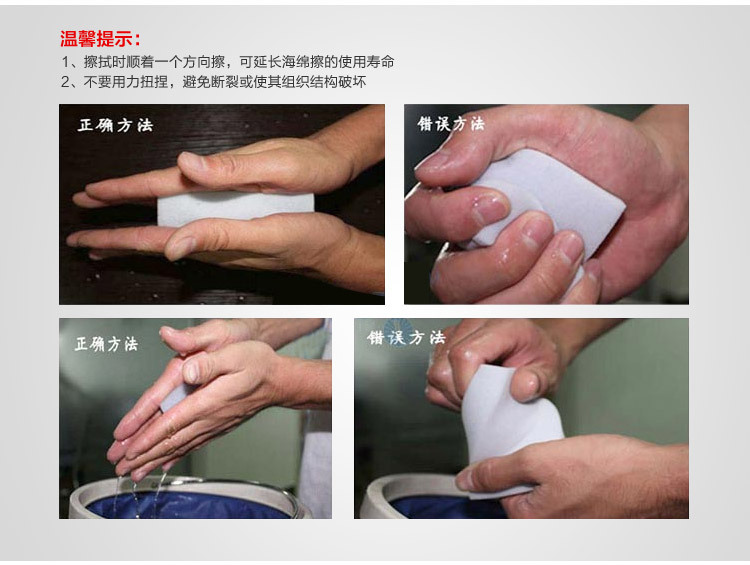 温馨提示：
1、擦拭时顺着一个方向擦，可延长海绵擦的使用寿命
2、不要用力扭捏，避免断裂或使其组织结构破坏

正确方法

错误方法

正确方法

错误方法