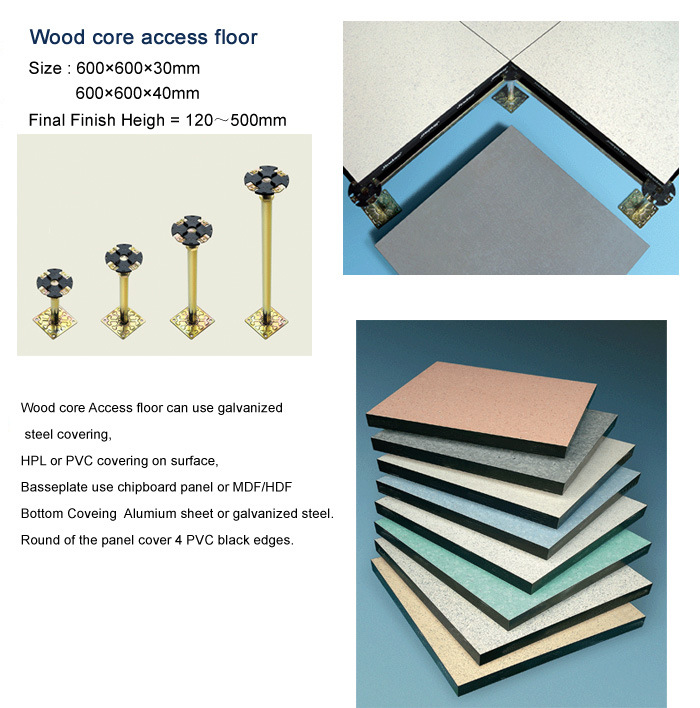 Wood core access floor

Size : 600×600×30mm
600×600×40mm

Final Finish Heigh = 120～500mm

Wood core Access floor can use galvanized steel covering,

HPL or PVC covering on surface,

Basseplate use chipboard panel or MDF/HDF

Bottom Coveing Alumium sheet or galvanized steel.

Round of the panel cover 4 PVC black edges.