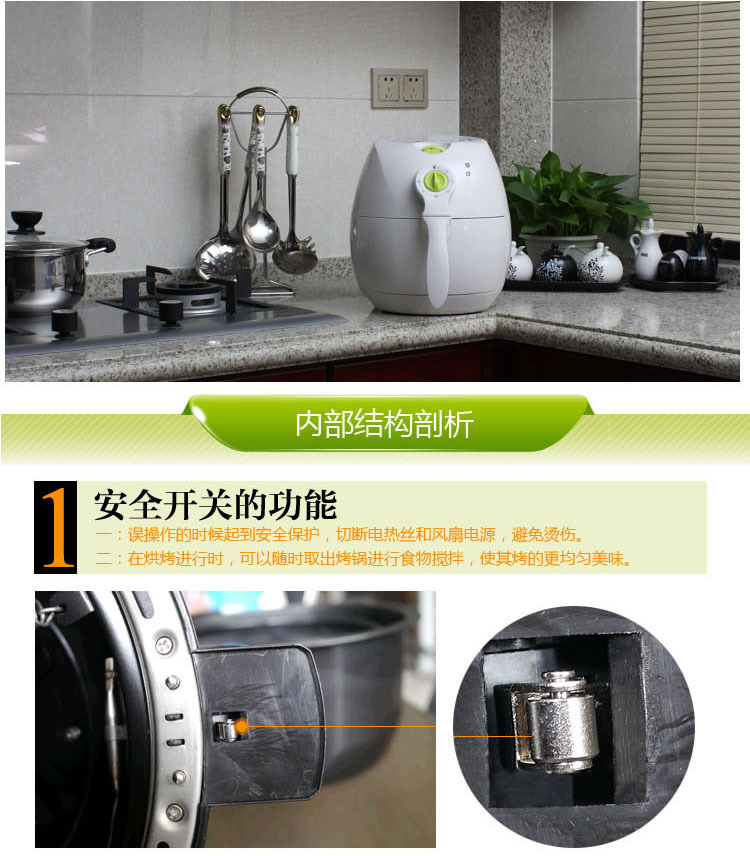 内部结构剖析

1 安全开关的功能

一：误操作的时候起到安全保护，切断电热丝和风扇电源，避免烫伤。
二：在烘烤进行时，可以随时取出烤锅进行食物搅拌，使其烤的更均匀美味。