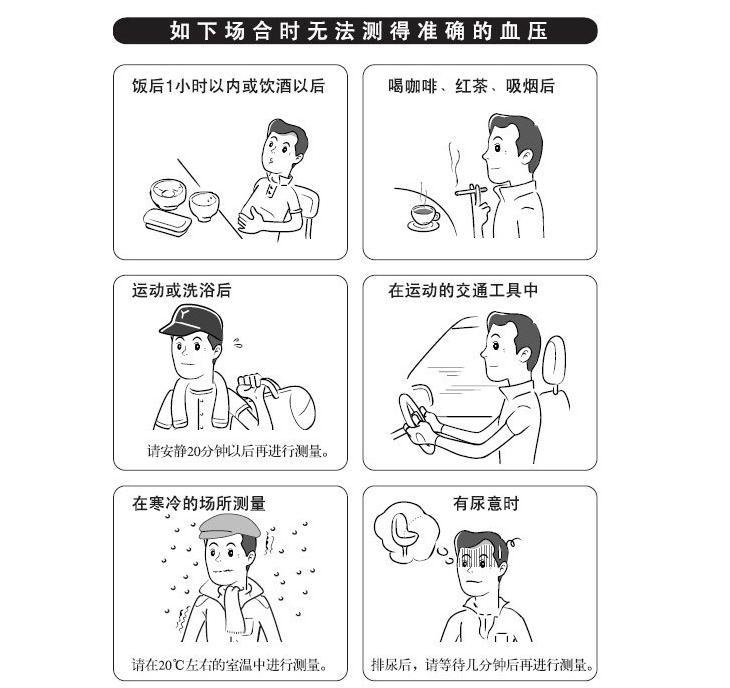 如下场合时无法测得准确的血压

饭后1小时以内或饮酒以后

喝咖啡、红茶、吸烟后

运动或洗浴后

请安静20分钟以后再进行测量。

在运动的交通工具中

在寒冷的场所测量

请在20℃左右的室温中进行测量。

有尿意时

排尿后，请等待几分钟后再进行测量。