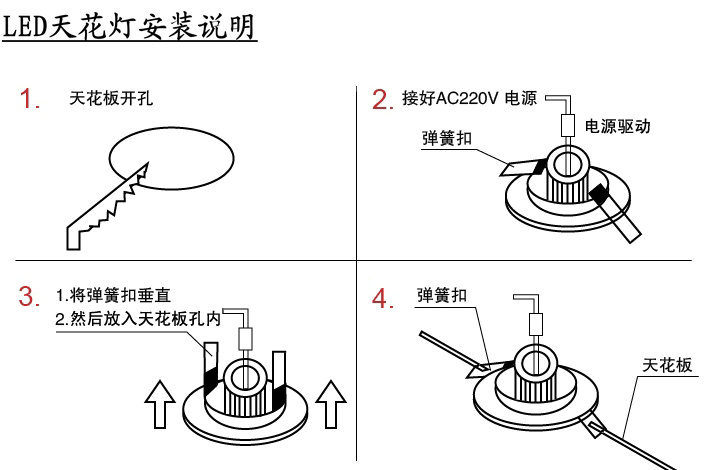 LED天花灯安装说明

1. 天花板开孔

2. 接好AC220V 电源

电源驱动

弹簧扣

3. 1.将弹簧扣垂直
2.然后放入天花板孔内

4. 弹簧扣

天花板