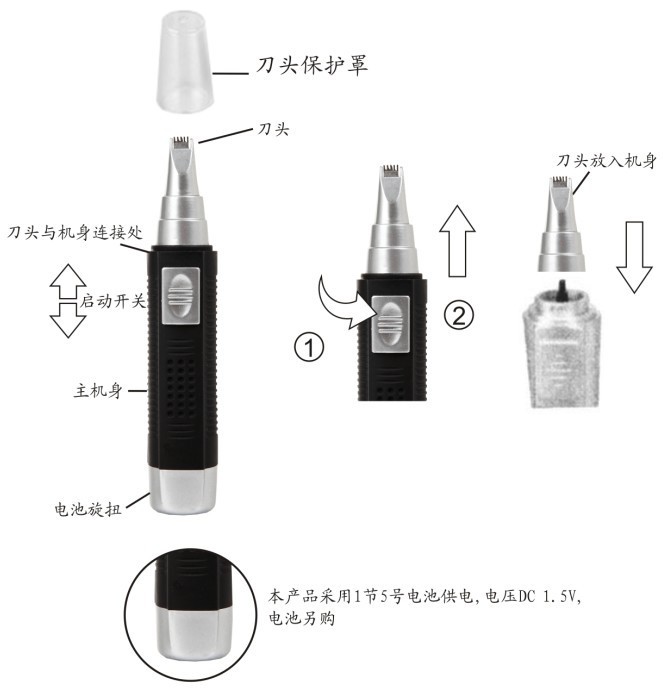 刀头保护罩

刀头

刀头与机身连接处

启动开关

主机身

电池旋扭

①

②

刀头放入机身

本产品采用1节5号电池供电,电压DC 1.5V,电池另购