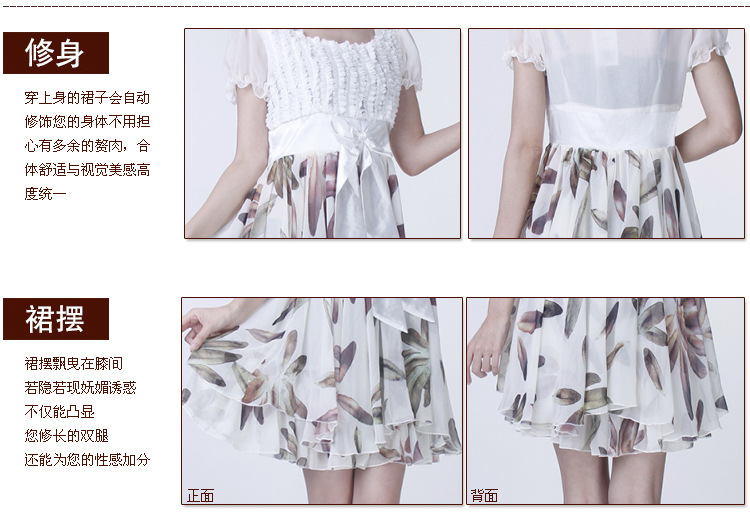 修身

穿上身的裙子会自动修饰您的身体不用担心有多余的赘肉，合体舒适与视觉美感高度统一

裙摆

裙摆飘曳在膝间
若隐若现妩媚诱惑
不仅能凸显
您修长的双腿
还能为您的性感加分

正面

背面