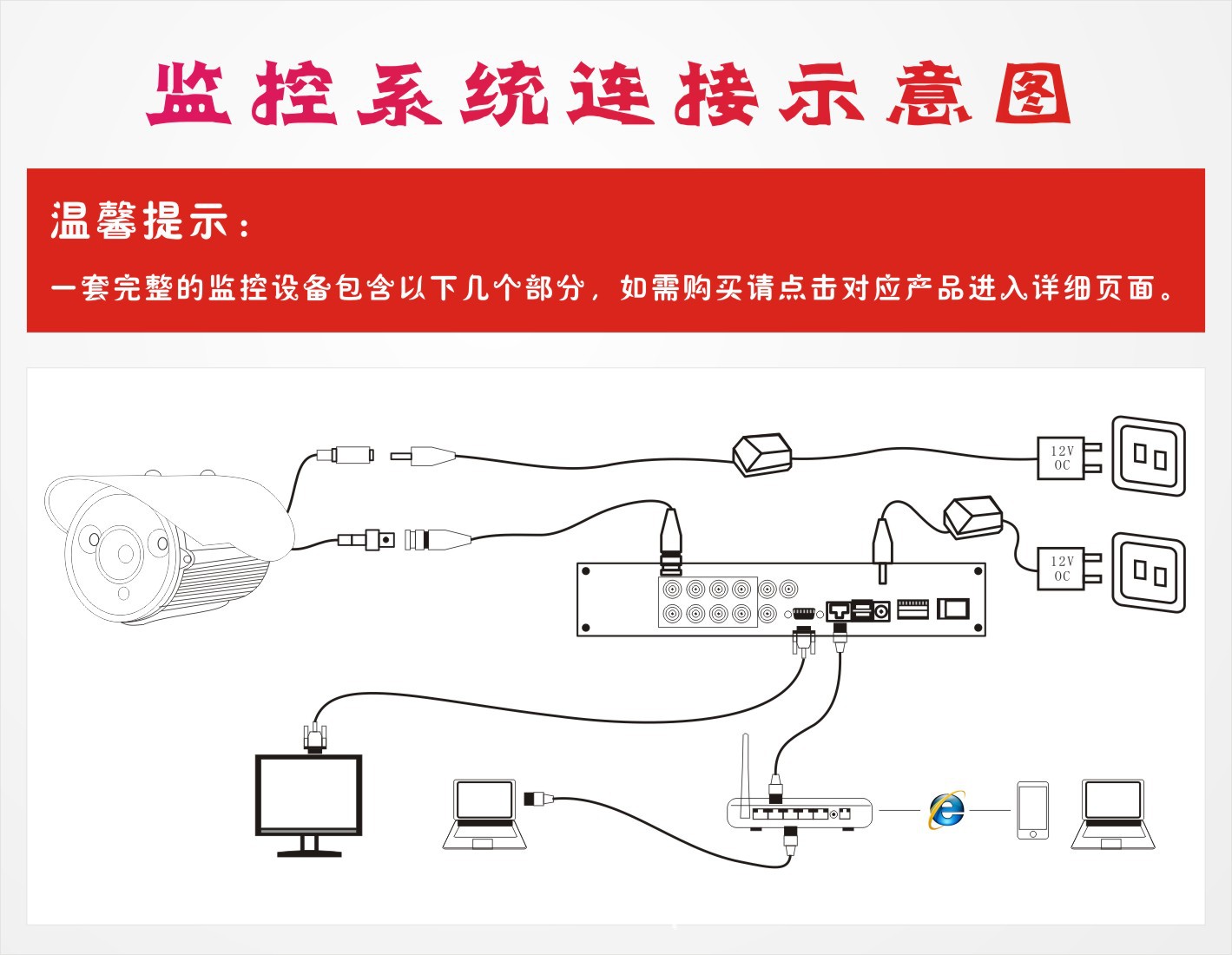 监控系统连接示意图

温馨提示：

一套完整的监控设备包含以下几个部分，如需购买请点击对应产品进入详细页面。

12V
OC

12V
OC