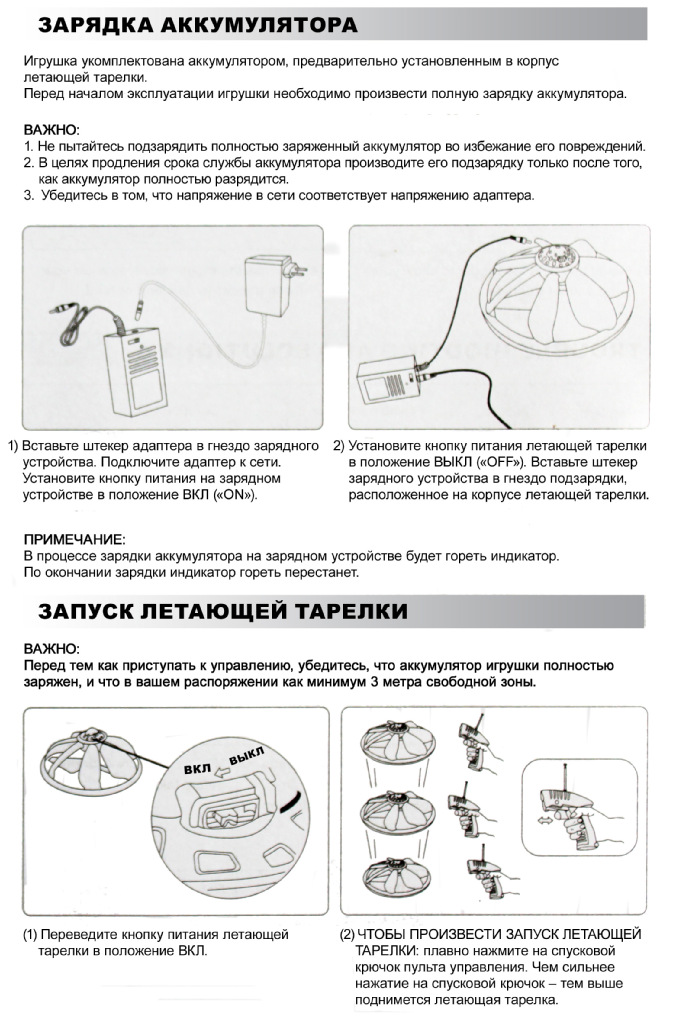 ЗАРЯДКА АККУМУЛЯТОРА

Игрушка укомплектована аккумулятором, предварительно установленным в корпус летающей тарелки.
Перед началом эксплуатации игрушки необходимо произвести полную зарядку аккумулятора.

ВАЖНО:
1. Не пытайтесь подзарядить полностью заряженный аккумулятор во избежание его повреждений.
2. В целях продления срока службы аккумулятора производите его подзарядку только после того, как аккумулятор полностью разрядится.
3. Убедитесь в том, что напряжение в сети соответствует напряжению адаптера.

1) Вставьте штекер адаптера в гнездо зарядного устройства. Подключите адаптер к сети. Установите кнопку питания на зарядном устройстве в положение ВКЛ («ON»).

2) Установите кнопку питания летающей тарелки в положение ВЫКЛ («OFF»). Вставьте штекер зарядного устройства в гнездо подзарядки, расположенное на корпусе летающей тарелки.

ПРИМЕЧАНИЕ:
В процессе зарядки аккумулятора на зарядном устройстве будет гореть индикатор.
По окончании зарядки индикатор гореть перестанет.

ЗАПУСК ЛЕТАЮЩЕЙ ТАРЕЛКИ

ВАЖНО:
Перед тем как приступать к управлению, убедитесь, что аккумулятор игрушки полностью заряжен, и что в вашем распоряжении как минимум 3 метра свободной зоны.

ВКЛ ВЫКЛ

(1) Переведите кнопку питания летающей тарелки в положение ВКЛ.

(2) ЧТОБЫ ПРОИЗВЕСТИ ЗАПУСК ЛЕТАЮЩЕЙ ТАРЕЛКИ: плавно нажмите на спусковой крючок пульта управления. Чем сильнее нажатие на спусковой крючок – тем выше поднимется летающая тарелка.