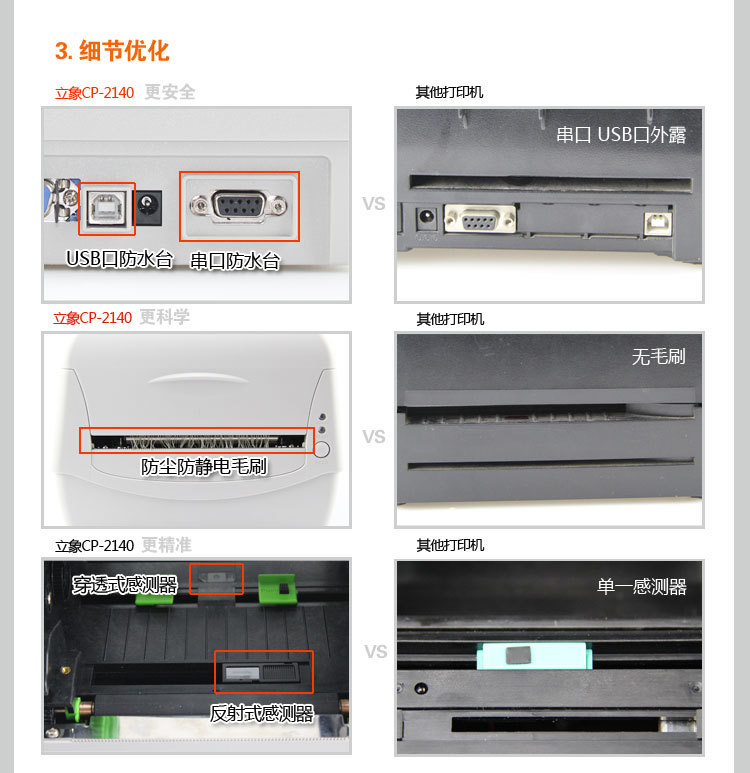 3. 细节优化

立象CP-2140 更安全

USB口防水台

串口防水台

VS

其他打印机

串口 USB口外露

立象CP-2140 更科学

防尘防静电毛刷

VS

其他打印机

无毛刷

立象CP-2140 更精准

穿透式感测器

反射式感测器

VS

其他打印机

单一感测器