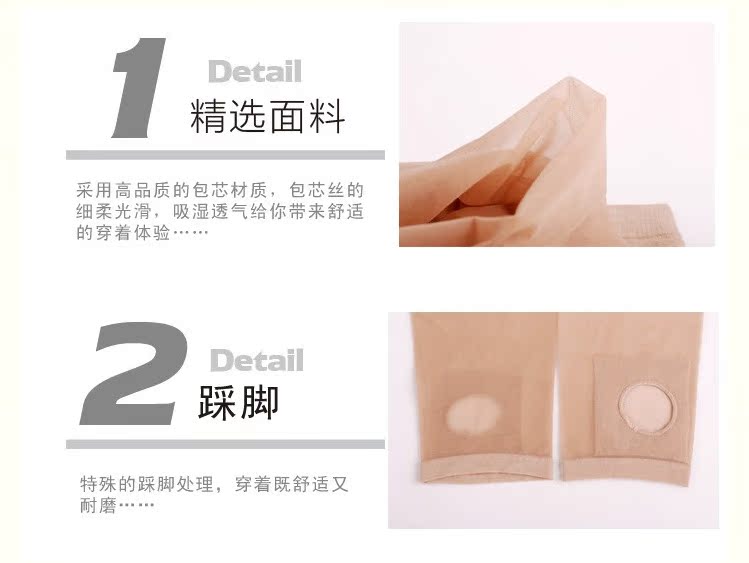 1 Detail
精选面料

采用高品质的包芯材质，包芯丝的细柔光滑，吸湿透气给你带来舒适的穿着体验……

2 Detail
踩脚

特殊的踩脚处理，穿着既舒适又耐磨……