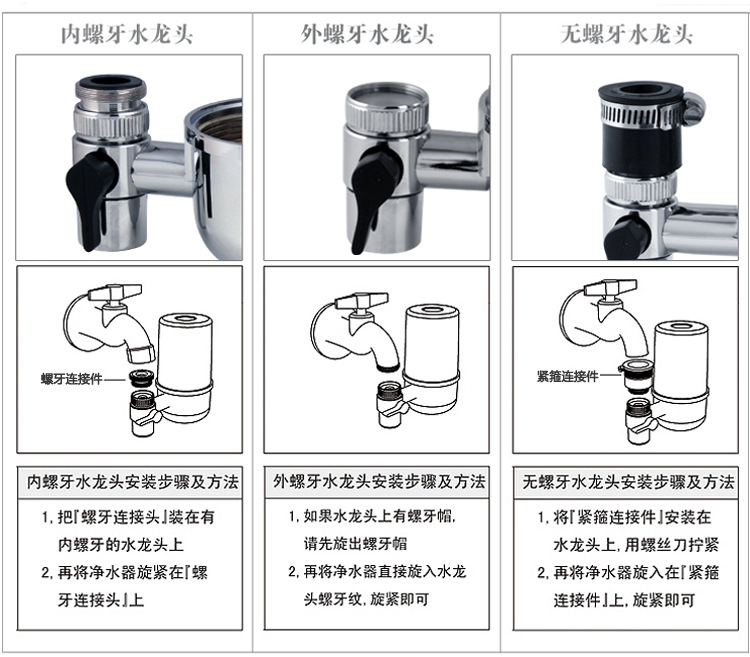 内螺牙水龙头

螺牙连接件

内螺牙水龙头安装步骤及方法

1, 把『螺牙连接头』装在有内螺牙的水龙头上

2, 再将净水器旋紧在『螺牙连接头』上

外螺牙水龙头

外螺牙水龙头安装步骤及方法

1, 如果水龙头上有螺牙帽, 请先旋出螺牙帽

2, 再将净水器直接旋入水龙头螺牙纹, 旋紧即可

无螺牙水龙头

紧箍连接件

无螺牙水龙头安装步骤及方法

1, 将『紧箍连接件』安装在水龙头上, 用螺丝刀拧紧

2, 再将净水器旋入在『紧箍连接件』上, 旋紧即可