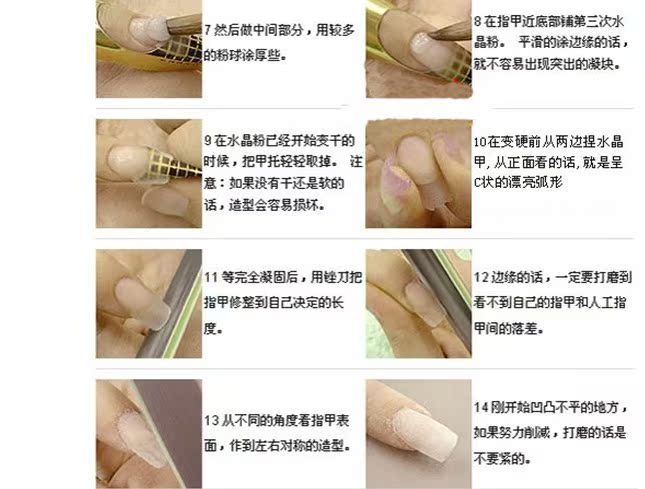 7 然后做中间部分，用较多的粉球涂厚些。

8 在指甲近底部铺第三次水晶粉。 平滑的涂边缘的话，就不容易出现突出的凝块。

9 在水晶粉已经开始变干的时候，把甲托轻轻取掉。 注意：如果没有干还是软的话，造型会容易损坏。

10在变硬前从两边捏水晶甲，从正面看的话，就是呈C状的漂亮弧形

11 等完全凝固后，用锉刀把指甲修整到自己决定的长度。

12 边缘的话，一定要打磨到看不到自己的指甲和人工指甲间的落差。

13 从不同的角度看指甲表面，作到左右对称的造型。

14 刚开始凹凸不平的地方，如果努力削减，打磨的话是不要紧的。