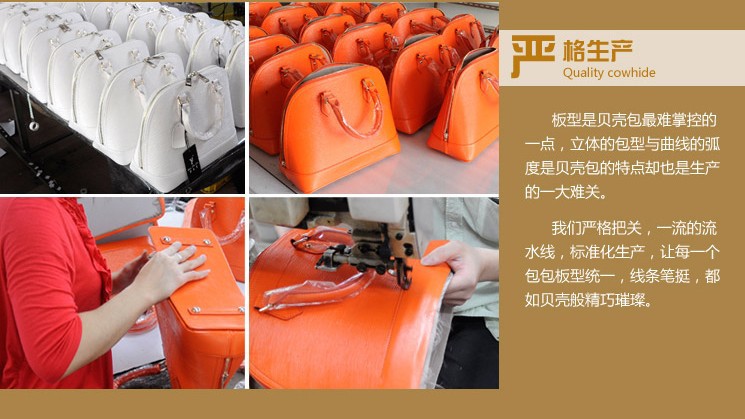 严格生产
Quality cowhide

板型是贝壳包最难掌控的一点，立体的包型与曲线的弧度是贝壳包的特点却也是生产的一大难关。

我们严格把关，一流的流水线，标准化生产，让每一个包包板型统一，线条笔挺，都如贝壳般精巧璀璨。