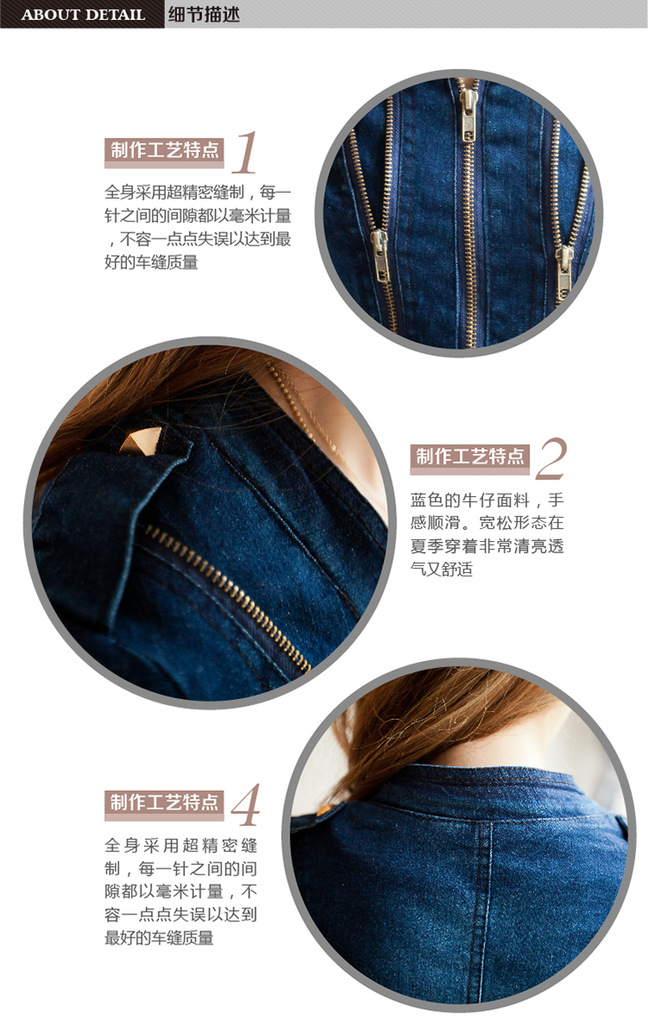 ABOUT DETAIL 细节描述

制作工艺特点 1

全身采用超精密缝制，每一针之间的间隙都以毫米计量，不容一点点失误以达到最好的车缝质量

制作工艺特点 2

蓝色的牛仔面料，手感顺滑。宽松形态在夏季穿着非常清亮透气又舒适

制作工艺特点 4

全身采用超精密缝制，每一针之间的间隙都以毫米计量，不容一点点失误以达到最好的车缝质量