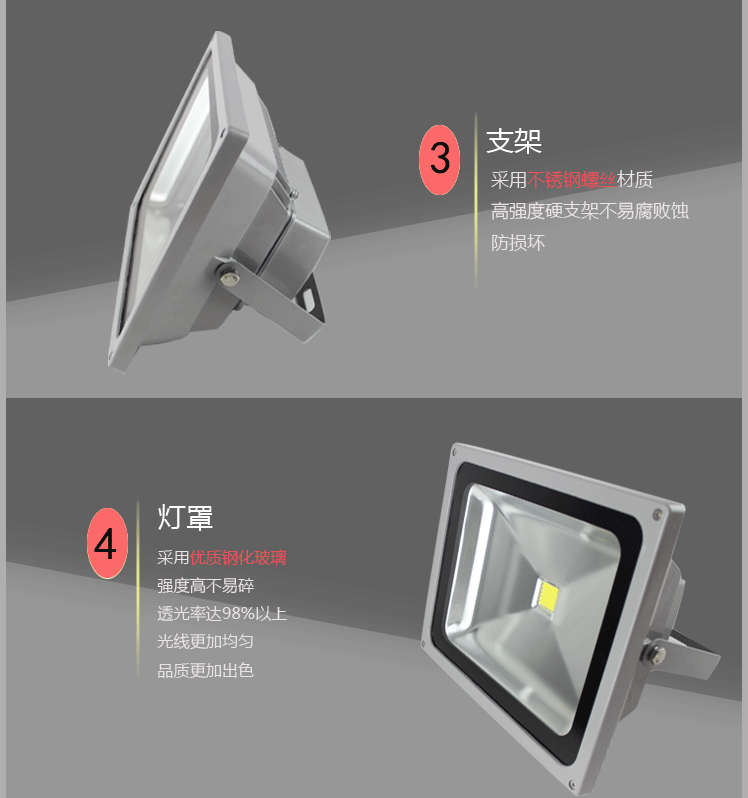 3

支架

采用不锈钢螺丝材质

高强度硬支架不易腐败蚀

防损坏

4

灯罩

采用优质钢化玻璃

强度高不易碎

透光率达98%以上

光线更加均匀

品质更加出色