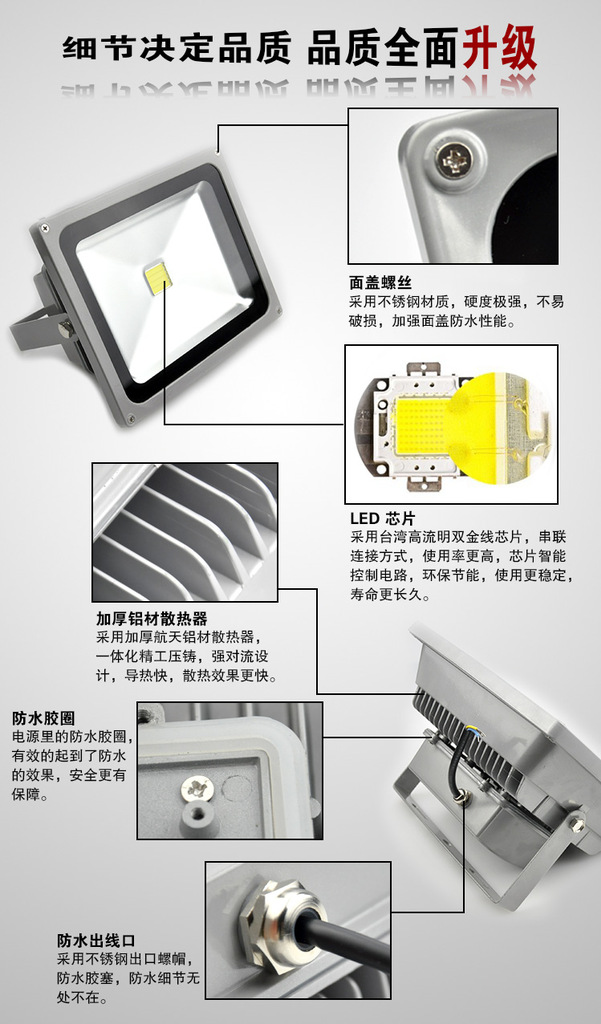 细节决定品质 品质全面升级

面盖螺丝
采用不锈钢材质，硬度极强，不易破损，加强面盖防水性能。

LED 芯片
采用台湾高流明双金线芯片，串联连接方式，使用率更高，芯片智能控制电路，环保节能，使用更稳定，寿命更长久。

加厚铝材散热器
采用加厚航天铝材散热器，一体化精工压铸，强对流设计，导热快，散热效果更快。

防水胶圈
电源里的防水胶圈，有效的起到了防水的效果，安全更有保障。

防水出线口
采用不锈钢出口螺帽，防水胶塞，防水细节无处不在。