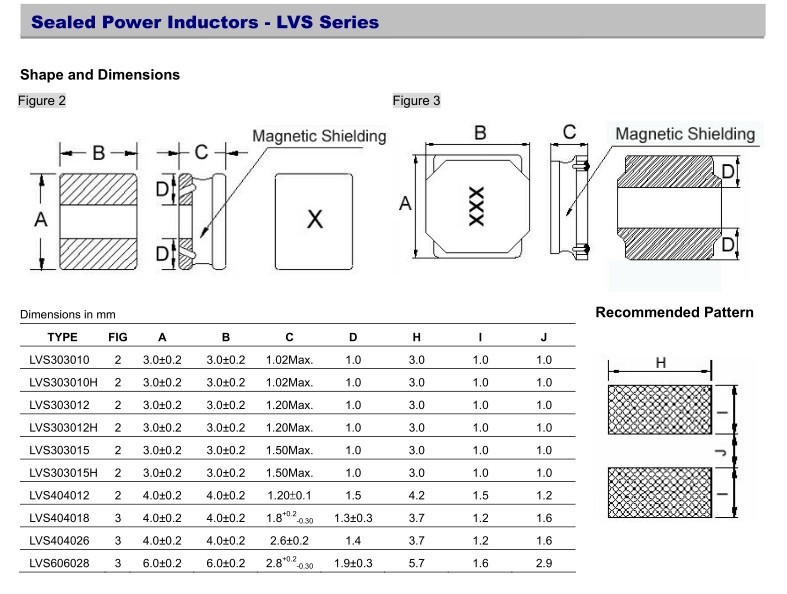 Sealed Power Inductors - LVS Series

Shape and Dimensions

Figure 2

B C Magnetic Shielding
A D D X

Figure 3

B C Magnetic Shielding
A XXX D D

Dimensions in mm

| TYPE | FIG | A | B | C | D | H | I | J |
|---|---|---|---|---|---|---|---|---|
| LVS303010 | 2 | 3.0±0.2 | 3.0±0.2 | 1.02Max. | 1.0 | 3.0 | 1.0 | 1.0 |
| LVS303010H | 2 | 3.0±0.2 | 3.0±0.2 | 1.02Max. | 1.0 | 3.0 | 1.0 | 1.0 |
| LVS303012 | 2 | 3.0±0.2 | 3.0±0.2 | 1.20Max. | 1.0 | 3.0 | 1.0 | 1.0 |
| LVS303012H | 2 | 3.0±0.2 | 3.0±0.2 | 1.20Max. | 1.0 | 3.0 | 1.0 | 1.0 |
| LVS303015 | 2 | 3.0±0.2 | 3.0±0.2 | 1.50Max. | 1.0 | 3.0 | 1.0 | 1.0 |
| LVS303015H | 2 | 3.0±0.2 | 3.0±0.2 | 1.50Max. | 1.0 | 3.0 | 1.0 | 1.0 |
| LVS404012 | 2 | 4.0±0.2 | 4.0±0.2 | 1.20±0.1 | 1.5 | 4.2 | 1.5 | 1.2 |
| LVS404018 | 3 | 4.0±0.2 | 4.0±0.2 | $1.8^{+0.2}_{-0.30}$ | 1.3±0.3 | 3.7 | 1.2 | 1.6 |
| LVS404026 | 3 | 4.0±0.2 | 4.0±0.2 | 2.6±0.2 | 1.4 | 3.7 | 1.2 | 1.6 |
| LVS606028 | 3 | 6.0±0.2 | 6.0±0.2 | $2.8^{+0.2}_{-0.30}$ | 1.9±0.3 | 5.7 | 1.6 | 2.9 |

Recommended Pattern

H
I
J
I