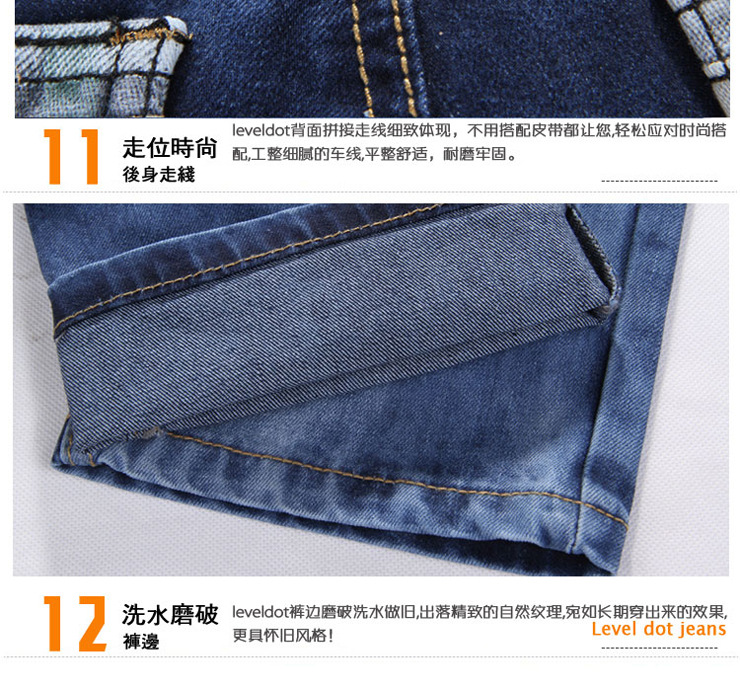 11 走位時尚
後身走綫
leveldot背面拼接走线细致体现，不用搭配皮带都让您,轻松应对时尚搭配,工整细腻的车线,平整舒适，耐磨牢固。

12 洗水磨破
褲邊
leveldot裤边磨破洗水做旧,出落精致的自然纹理,宛如长期穿出来的效果,更具怀旧风格!
Level dot jeans