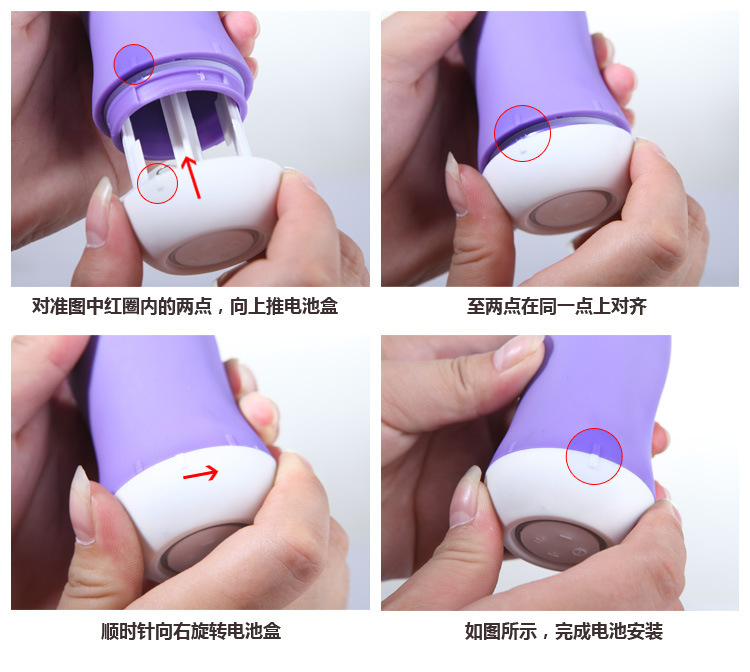 对准图中红圈内的两点，向上推电池盒

至两点在同一点上对齐

顺时针向右旋转电池盒

如图所示，完成电池安装