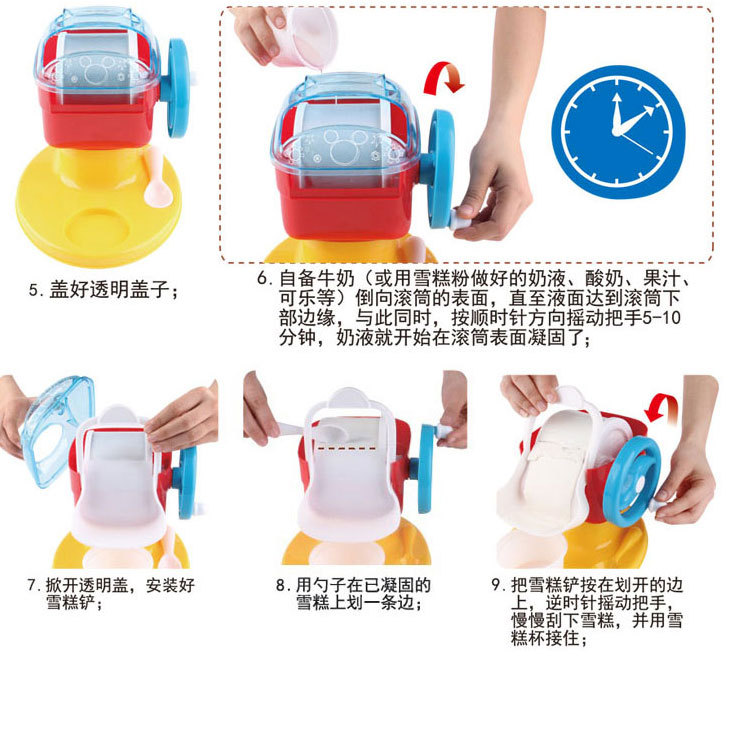 5. 盖好透明盖子；

6. 自备牛奶（或用雪糕粉做好的奶液、酸奶、果汁、可乐等）倒向滚筒的表面，直至液面达到滚筒下部边缘，与此同时，按顺时针方向摇动把手5-10分钟，奶液就开始在滚筒表面凝固了；

7. 掀开透明盖，安装好雪糕铲；

8. 用勺子在已凝固的雪糕上划一条边；

9. 把雪糕铲按在划开的边上，逆时针摇动把手，慢慢刮下雪糕，并用雪糕杯接住；