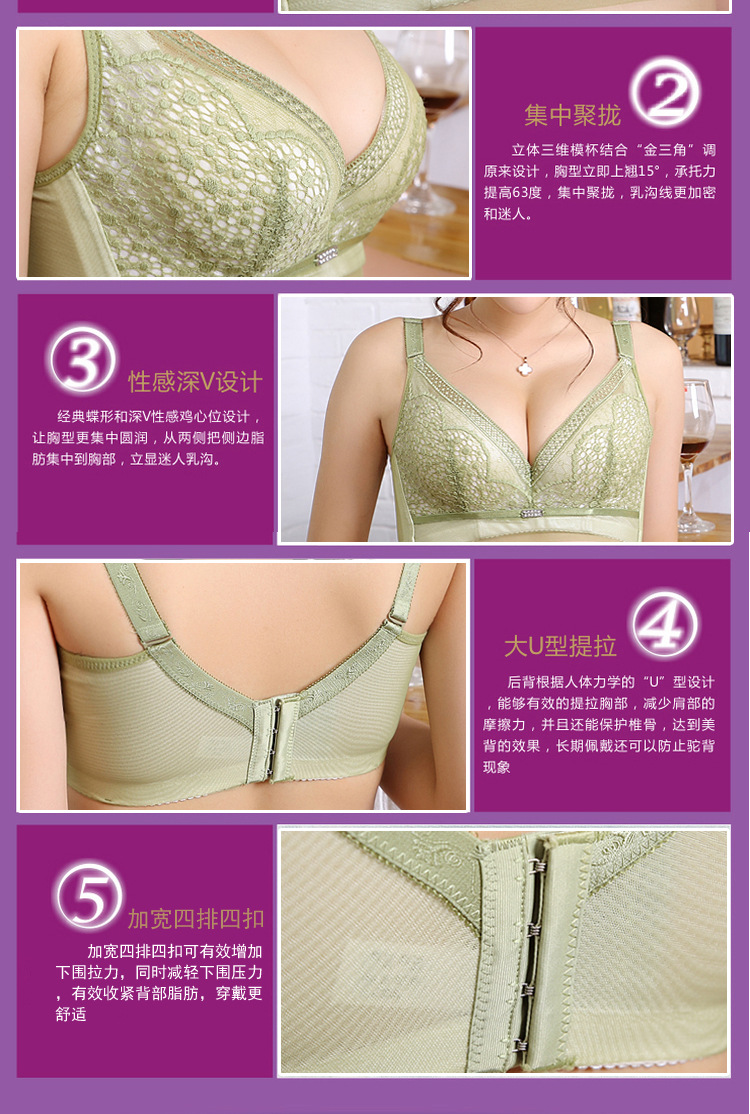 ②

集中聚拢

立体三维模杯结合“金三角”调原来设计，胸型立即上翘15°，承托力提高63度，集中聚拢，乳沟线更加密和迷人。

③

性感深V设计

经典蝶形和深V性感鸡心位设计，让胸型更集中圆润，从两侧把侧边脂肪集中到胸部，立显迷人乳沟。

④

大U型提拉

后背根据人体力学的“U”型设计，能够有效的提拉胸部，减少肩部的摩擦力，并且还能保护椎骨，达到美背的效果，长期佩戴还可以防止驼背现象

⑤

加宽四排四扣

加宽四排四扣可有效增加下围拉力，同时减轻下围压力，有效收紧背部脂肪，穿戴更舒适