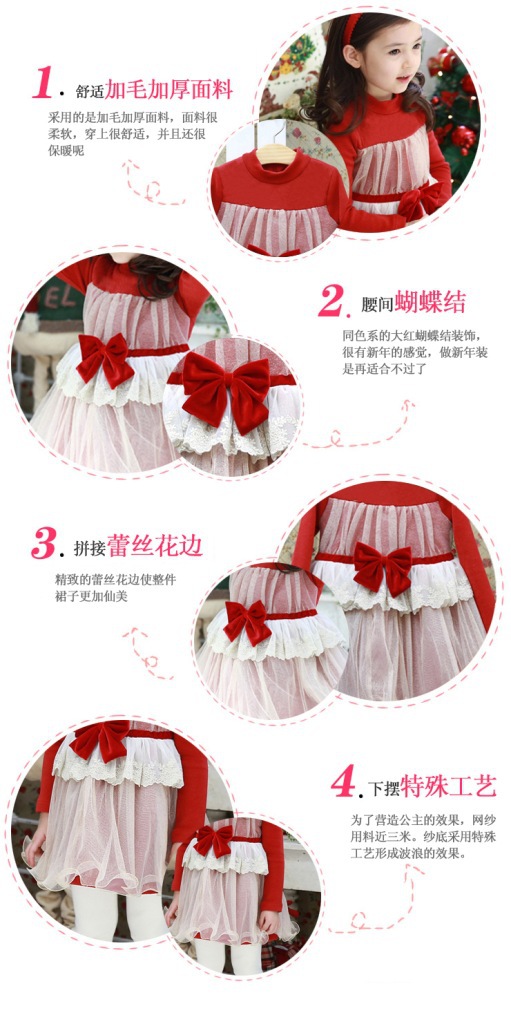 1. 舒适加毛加厚面料

采用的是加毛加厚面料，面料很柔软，穿上很舒适，并且还很保暖呢

2. 腰间蝴蝶结

同色系的大红蝴蝶结装饰，很有新年的感觉，做新年装是再适合不过了

3. 拼接蕾丝花边

精致的蕾丝花边使整件裙子更加仙美

4. 下摆特殊工艺

为了营造公主的效果，网纱用料近三米。纱底采用特殊工艺形成波浪的效果。