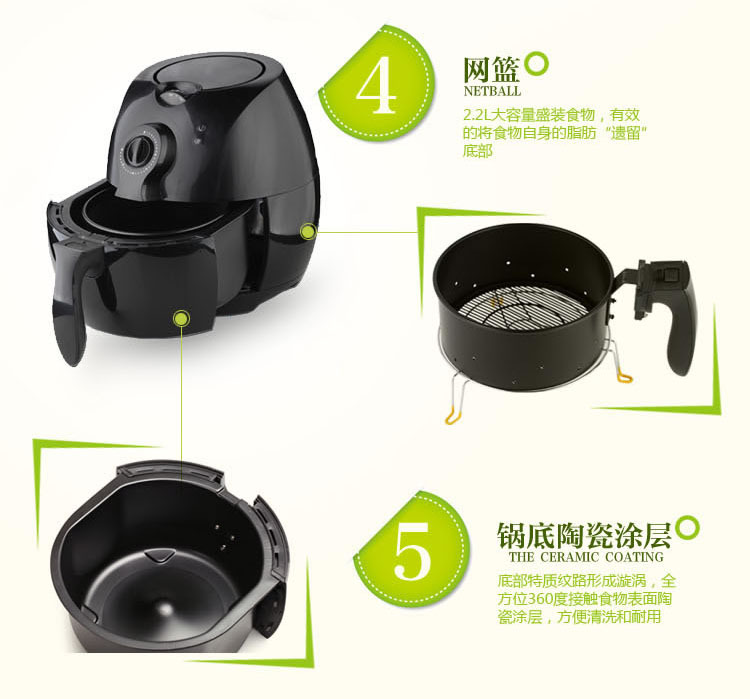 4

网篮
NETBALL
2.2L大容量盛装食物，有效的将食物自身的脂肪“遗留”底部

5

锅底陶瓷涂层
THE CERAMIC COATING
底部特质纹路形成漩涡，全方位360度接触食物表面陶瓷涂层，方便清洗和耐用