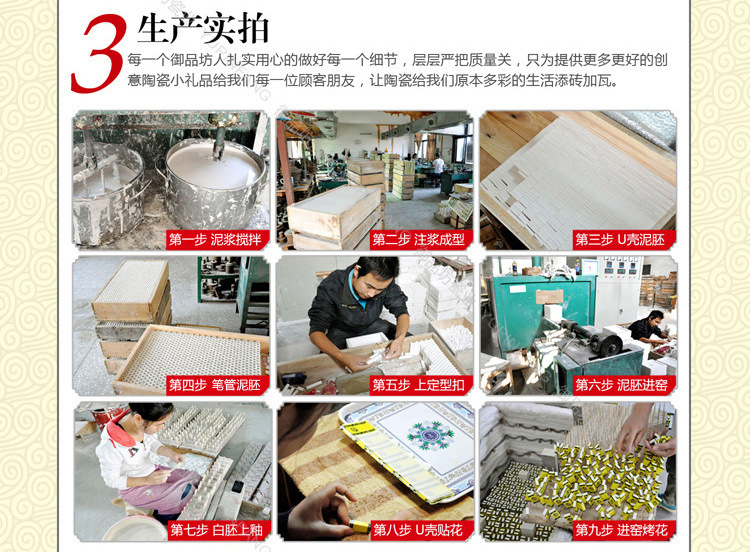 3 生产实拍

每一个御品坊人扎实用心的做好每一个细节，层层严把质量关，只为提供更多更好的创意陶瓷小礼品给我们每一位顾客朋友，让陶瓷给我们原本多彩的生活添砖加瓦。

第一步 泥浆搅拌

第二步 注浆成型

第三步 U壳泥胚

第四步 笔管泥胚

第五步 上定型扣

第六步 泥胚进窑

第七步 白胚上釉

第八步 U壳贴花

第九步 进窑烤花